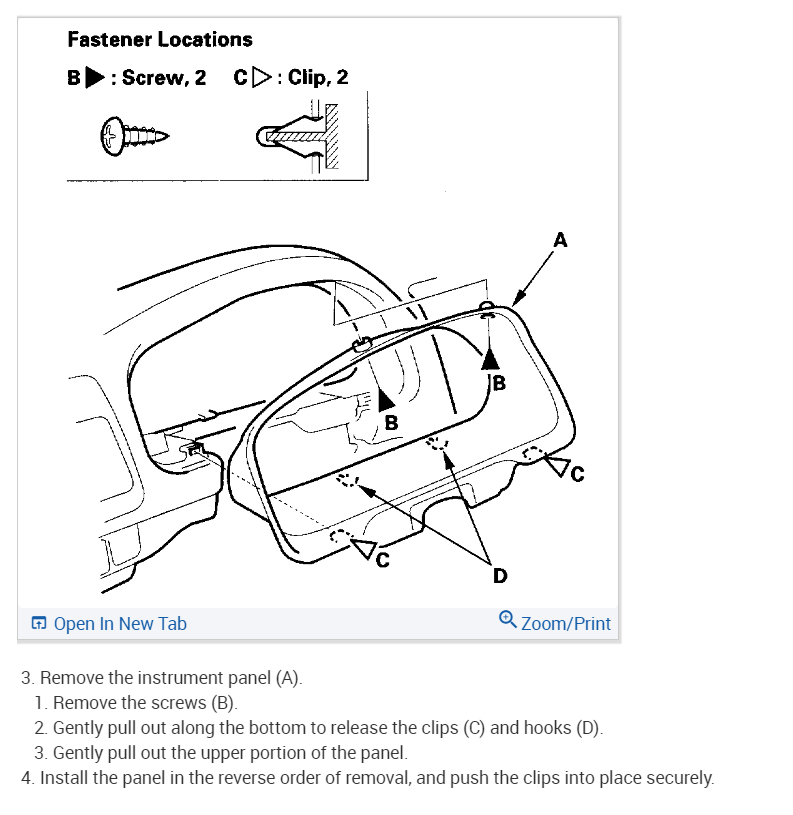 Fastener Locations

B ▶ : Screw, 2    C ▷ : Clip, 2

A

B

B

C

C

D

Open In New Tab    Zoom/Print

3. Remove the instrument panel (A).
1. Remove the screws (B).
2. Gently pull out along the bottom to release the clips (C) and hooks (D).
3. Gently pull out the upper portion of the panel.
4. Install the panel in the reverse order of removal, and push the clips into place securely.