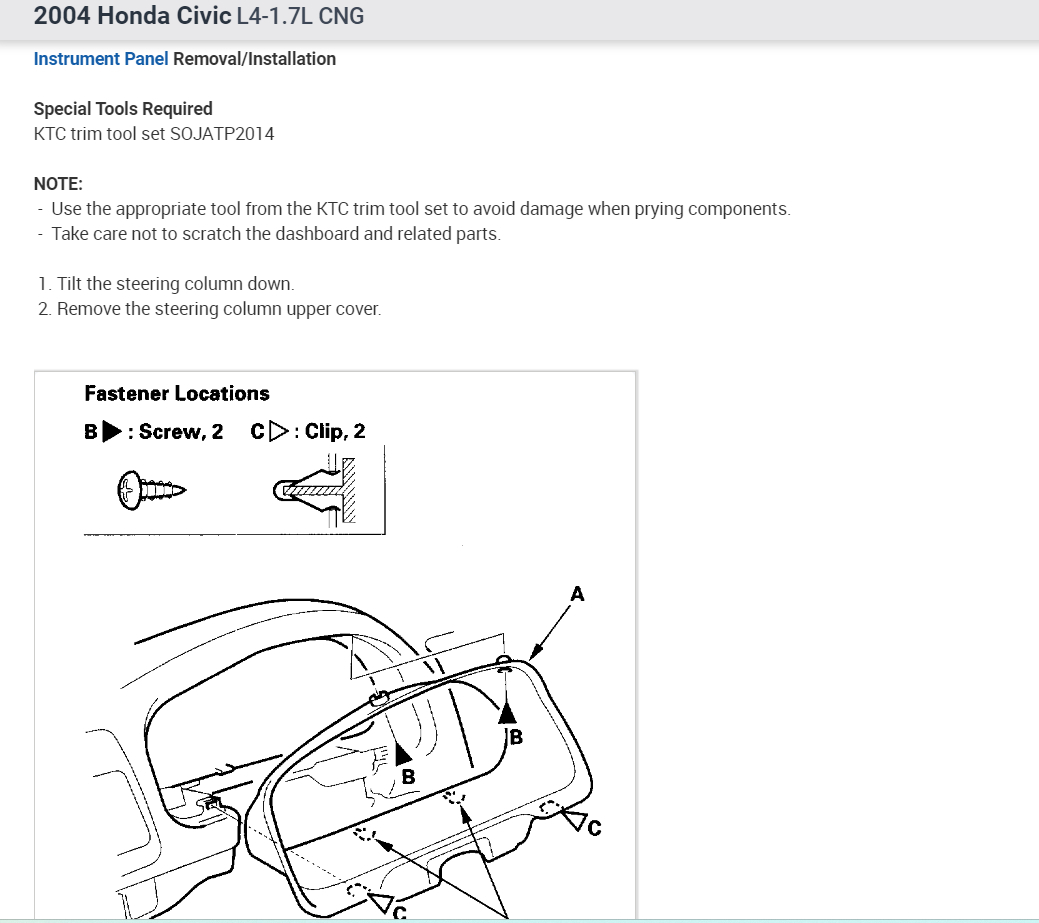 2004 Honda Civic L4-1.7L CNG

Instrument Panel Removal/Installation

Special Tools Required
KTC trim tool set SOJATP2014

NOTE:
- Use the appropriate tool from the KTC trim tool set to avoid damage when prying components.
- Take care not to scratch the dashboard and related parts.

1. Tilt the steering column down.
2. Remove the steering column upper cover.

Fastener Locations
B ▶ : Screw, 2 C ▷ : Clip, 2

A
B
B
C
C