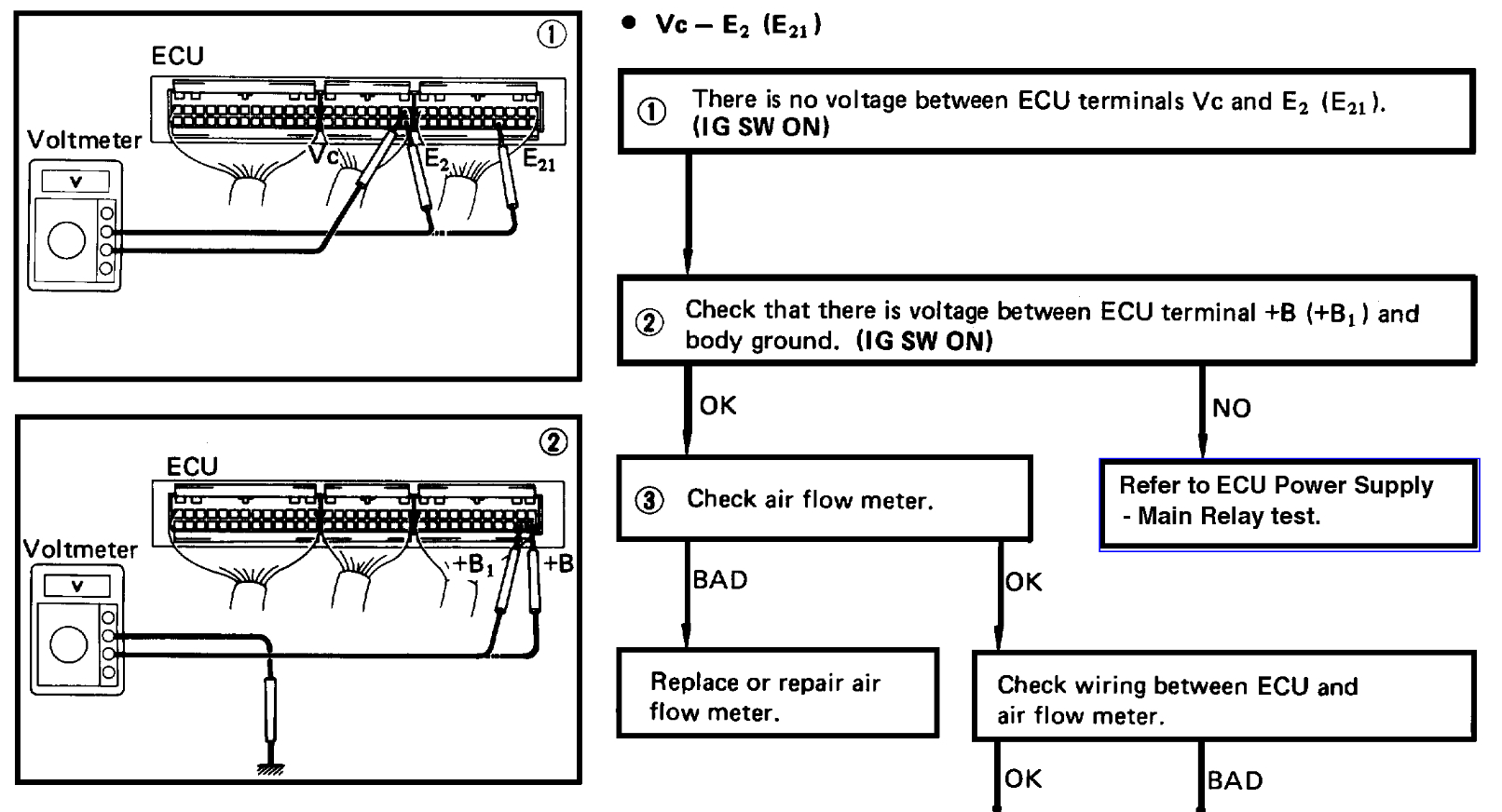 ①

ECU

Voltmeter

V

Vc

$E_2$

$E_{21}$

②

ECU

Voltmeter

V

$+B_1$

+B

● Vc – $E_2$ ($E_{21}$)

① There is no voltage between ECU terminals Vc and $E_2$ ($E_{21}$). (IG SW ON)

② Check that there is voltage between ECU terminal +B ($+B_1$) and body ground. (IG SW ON)

OK

NO

③ Check air flow meter.

Refer to ECU Power Supply - Main Relay test.

BAD

OK

Replace or repair air flow meter.

Check wiring between ECU and air flow meter.

OK

BAD