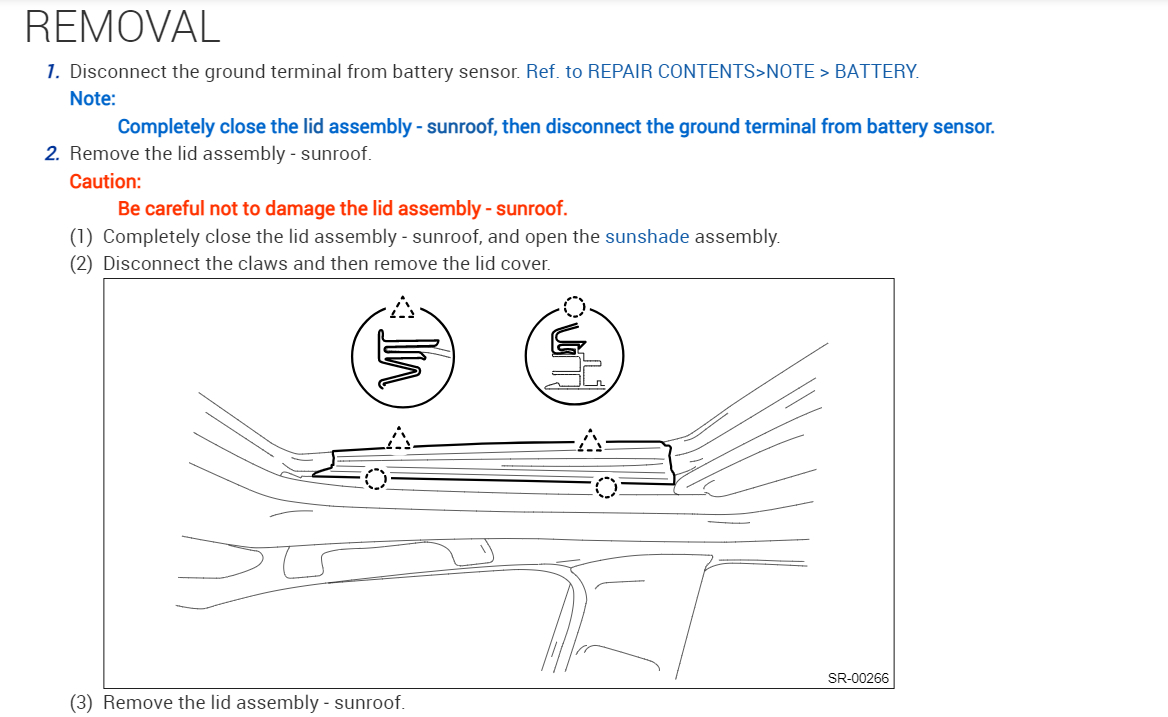 REMOVAL

1. Disconnect the ground terminal from battery sensor. Ref. to REPAIR CONTENTS>NOTE > BATTERY.

Note:

Completely close the lid assembly - sunroof, then disconnect the ground terminal from battery sensor.

2. Remove the lid assembly - sunroof.

Caution:

Be careful not to damage the lid assembly - sunroof.

(1) Completely close the lid assembly - sunroof, and open the sunshade assembly.

(2) Disconnect the claws and then remove the lid cover.

SR-00266

(3) Remove the lid assembly - sunroof.