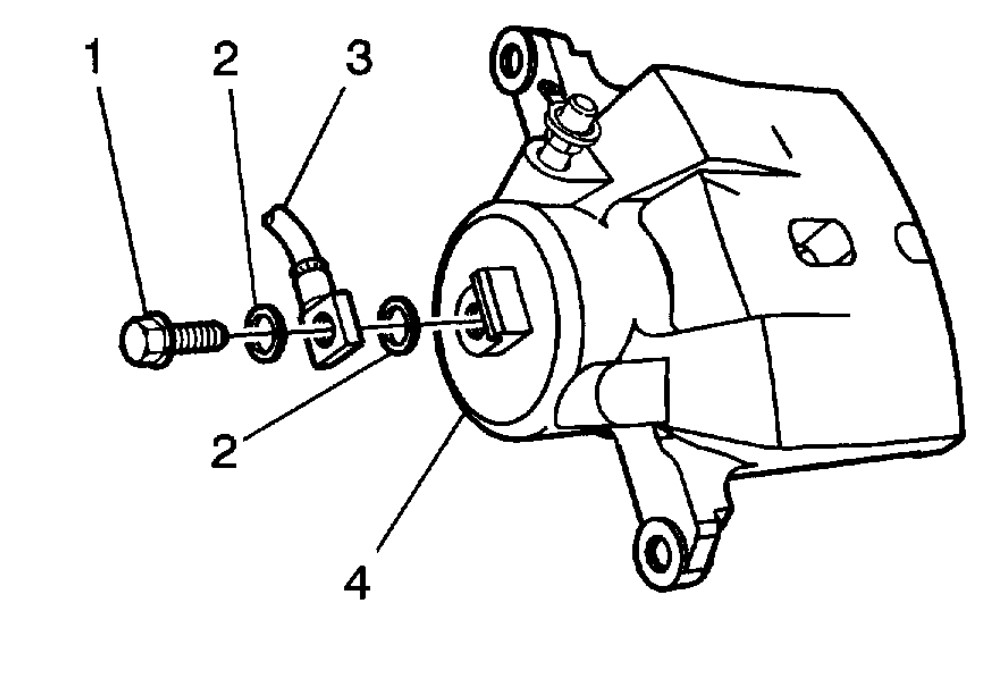 1
2
3
2
4