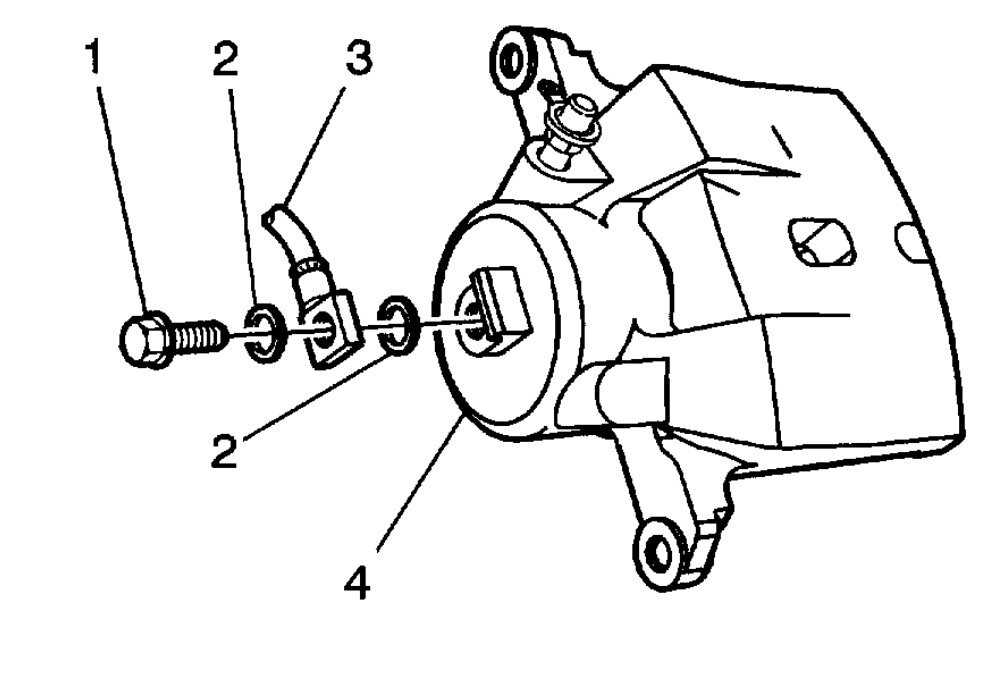 1
2
3
2
4