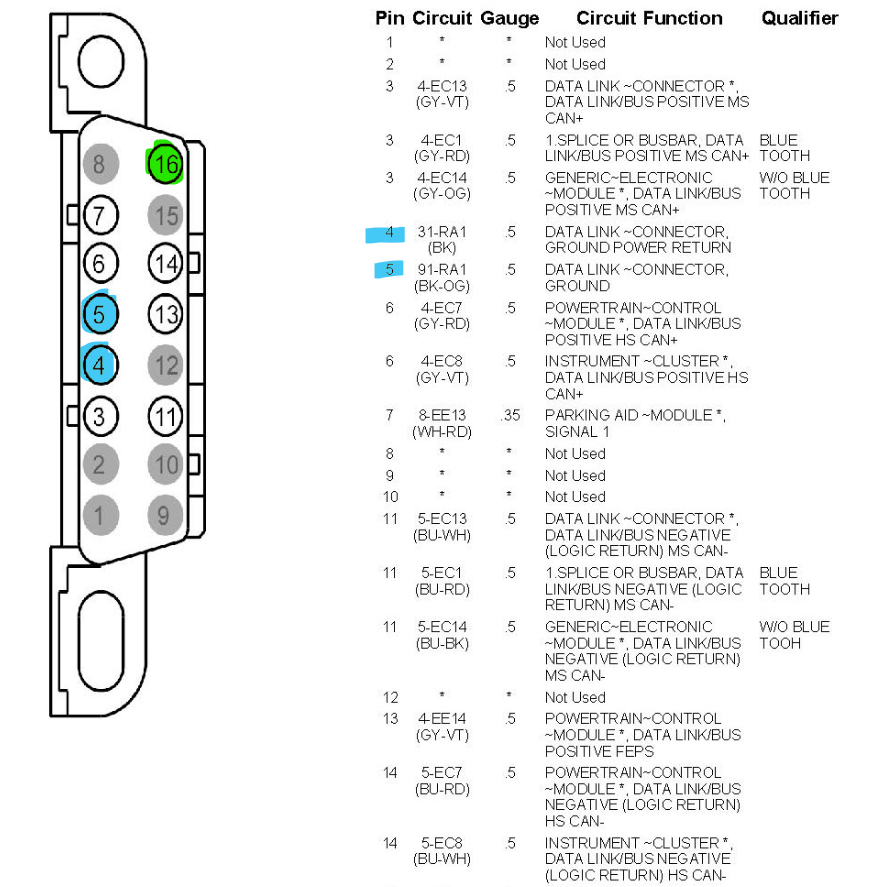 8
16
7
15
6
14
5
13
4
12
3
11
2
10
1
9

| Pin | Circuit | Gauge | Circuit Function | Qualifier |
|---|---|---|---|---|
| 1 | * | * | Not Used | |
| 2 | * | * | Not Used | |
| 3 | 4-EC13 (GY-VT) | .5 | DATA LINK ~CONNECTOR *, DATA LINK/BUS POSITIVE MS CAN+ | |
| 3 | 4-EC1 (GY-RD) | .5 | 1.SPLICE OR BUSBAR, DATA LINK/BUS POSITIVE MS CAN+ | BLUE TOOTH |
| 3 | 4-EC14 (GY-OG) | .5 | GENERIC~ELECTRONIC ~MODULE *, DATA LINK/BUS POSITIVE MS CAN+ | W/O BLUE TOOTH |
| 4 | 31-RA1 (BK) | .5 | DATA LINK ~CONNECTOR, GROUND POWER RETURN | |
| 5 | 91-RA1 (BK-OG) | .5 | DATA LINK ~CONNECTOR, GROUND | |
| 6 | 4-EC7 (GY-RD) | .5 | POWERTRAIN~CONTROL ~MODULE *, DATA LINK/BUS POSITIVE HS CAN+ | |
| 6 | 4-EC8 (GY-VT) | .5 | INSTRUMENT ~CLUSTER *, DATA LINK/BUS POSITIVE HS CAN+ | |
| 7 | 8-EE13 (WH-RD) | .35 | PARKING AID ~MODULE *, SIGNAL 1 | |
| 8 | * | * | Not Used | |
| 9 | * | * | Not Used | |
| 10 | * | * | Not Used | |
| 11 | 5-EC13 (BU-WH) | .5 | DATA LINK ~CONNECTOR *, DATA LINK/BUS NEGATIVE (LOGIC RETURN) MS CAN- | |
| 11 | 5-EC1 (BU-RD) | .5 | 1.SPLICE OR BUSBAR, DATA LINK/BUS NEGATIVE (LOGIC RETURN) MS CAN- | BLUE TOOTH |
| 11 | 5-EC14 (BU-BK) | .5 | GENERIC~ELECTRONIC ~MODULE *, DATA LINK/BUS NEGATIVE (LOGIC RETURN) MS CAN- | W/O BLUE TOOH |
| 12 | * | * | Not Used | |
| 13 | 4-EE14 (GY-VT) | .5 | POWERTRAIN~CONTROL ~MODULE *, DATA LINK/BUS POSITIVE FEPS | |
| 14 | 5-EC7 (BU-RD) | .5 | POWERTRAIN~CONTROL ~MODULE *, DATA LINK/BUS NEGATIVE (LOGIC RETURN) HS CAN- | |
| 14 | 5-EC8 (BU-WH) | .5 | INSTRUMENT ~CLUSTER *, DATA LINK/BUS NEGATIVE (LOGIC RETURN) HS CAN- | |