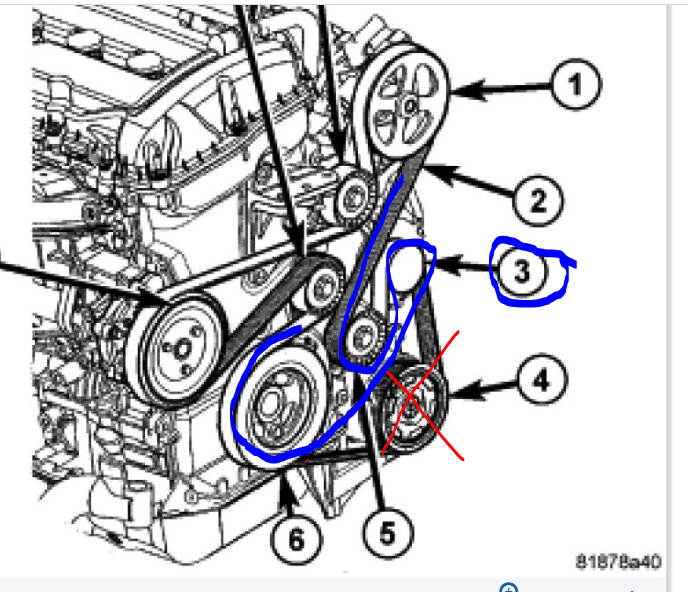 1
2
3
4
5
6
81878a40