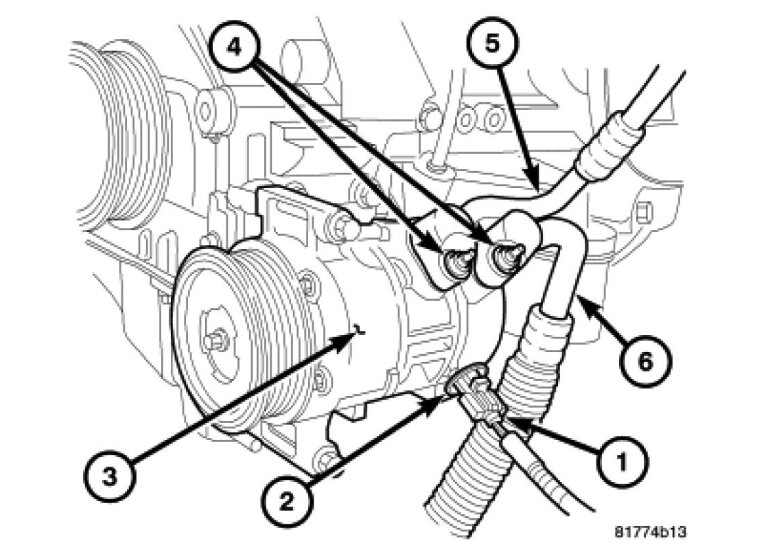 4
5
6
3
2
1
81774b13