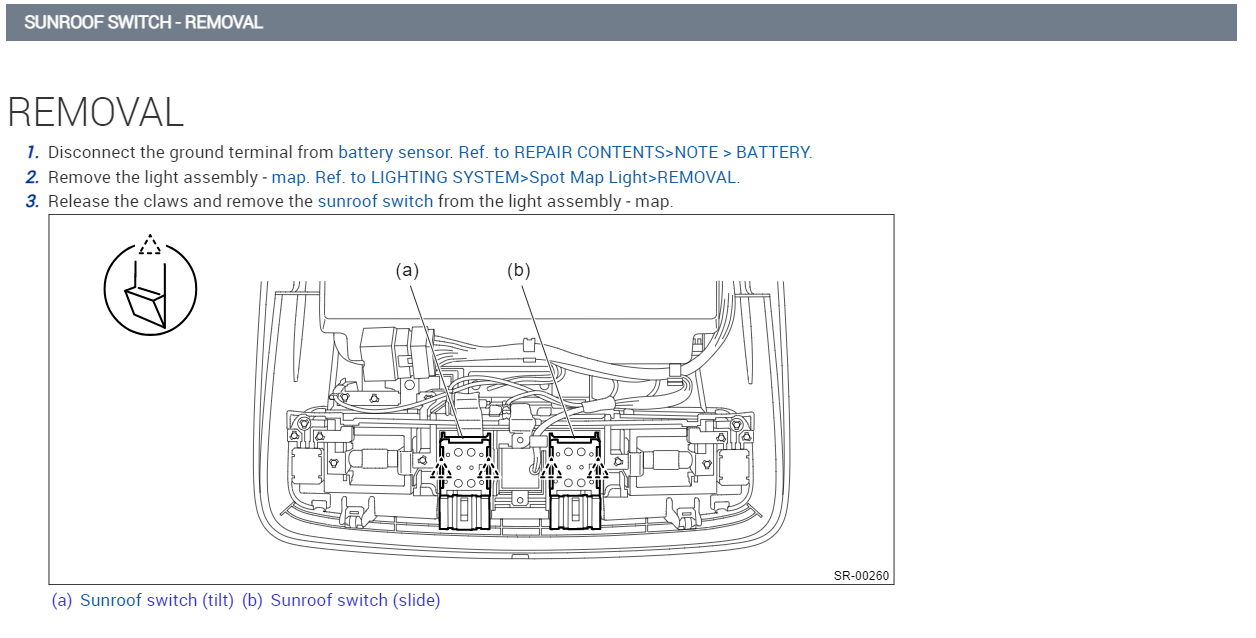 SUNROOF SWITCH - REMOVAL

REMOVAL

1. Disconnect the ground terminal from battery sensor. Ref. to REPAIR CONTENTS>NOTE > BATTERY.
2. Remove the light assembly - map. Ref. to LIGHTING SYSTEM>Spot Map Light>REMOVAL.
3. Release the claws and remove the sunroof switch from the light assembly - map.

(a)
(b)
SR-00260

(a) Sunroof switch (tilt) (b) Sunroof switch (slide)