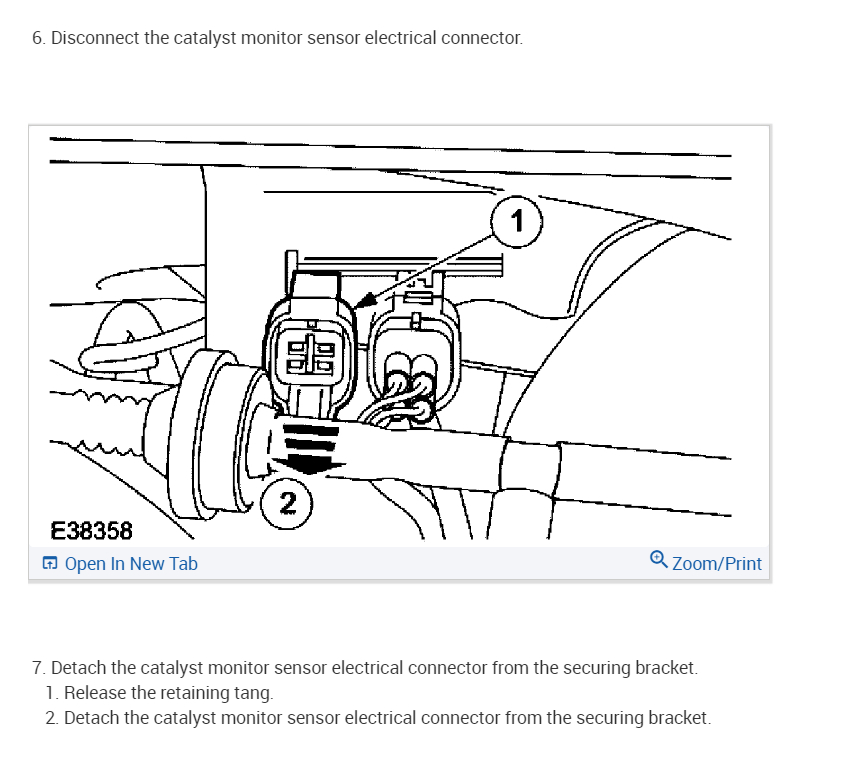 6. Disconnect the catalyst monitor sensor electrical connector.

1

2

E38358

Open In New Tab

Zoom/Print

7. Detach the catalyst monitor sensor electrical connector from the securing bracket.
1. Release the retaining tang.
2. Detach the catalyst monitor sensor electrical connector from the securing bracket.