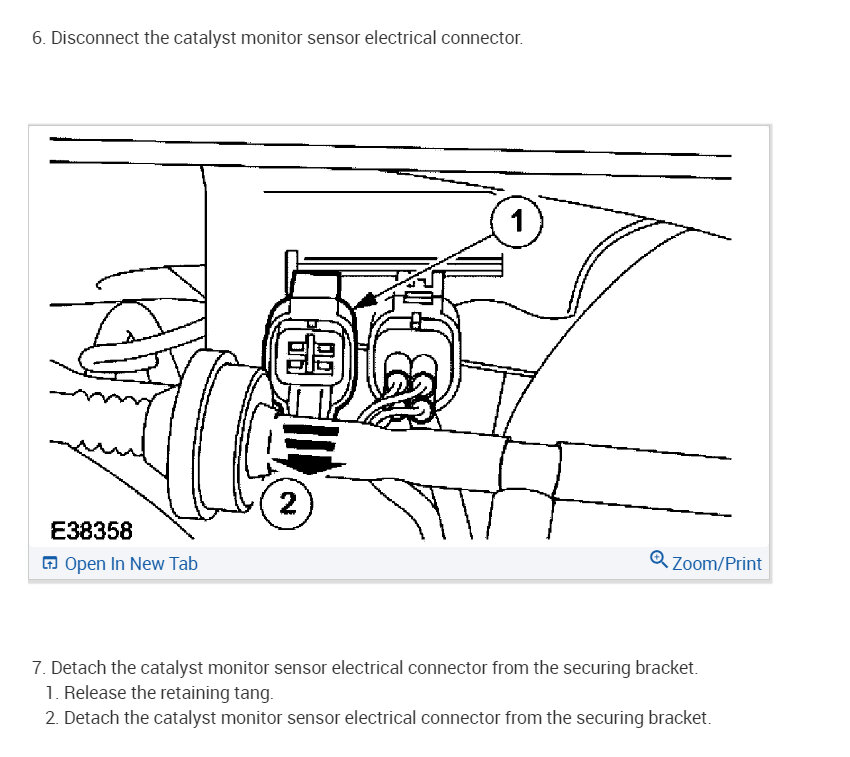 6. Disconnect the catalyst monitor sensor electrical connector.

1

2

E38358

Open In New Tab

Zoom/Print

7. Detach the catalyst monitor sensor electrical connector from the securing bracket.
1. Release the retaining tang.
2. Detach the catalyst monitor sensor electrical connector from the securing bracket.