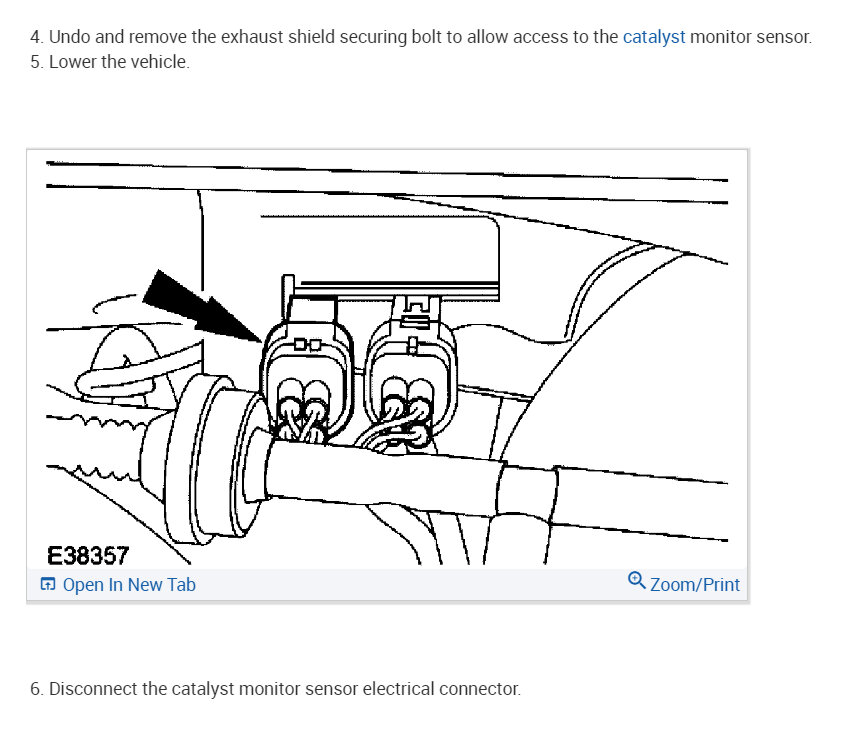 4. Undo and remove the exhaust shield securing bolt to allow access to the catalyst monitor sensor.
5. Lower the vehicle.

E38357

Open In New Tab

Zoom/Print

6. Disconnect the catalyst monitor sensor electrical connector.