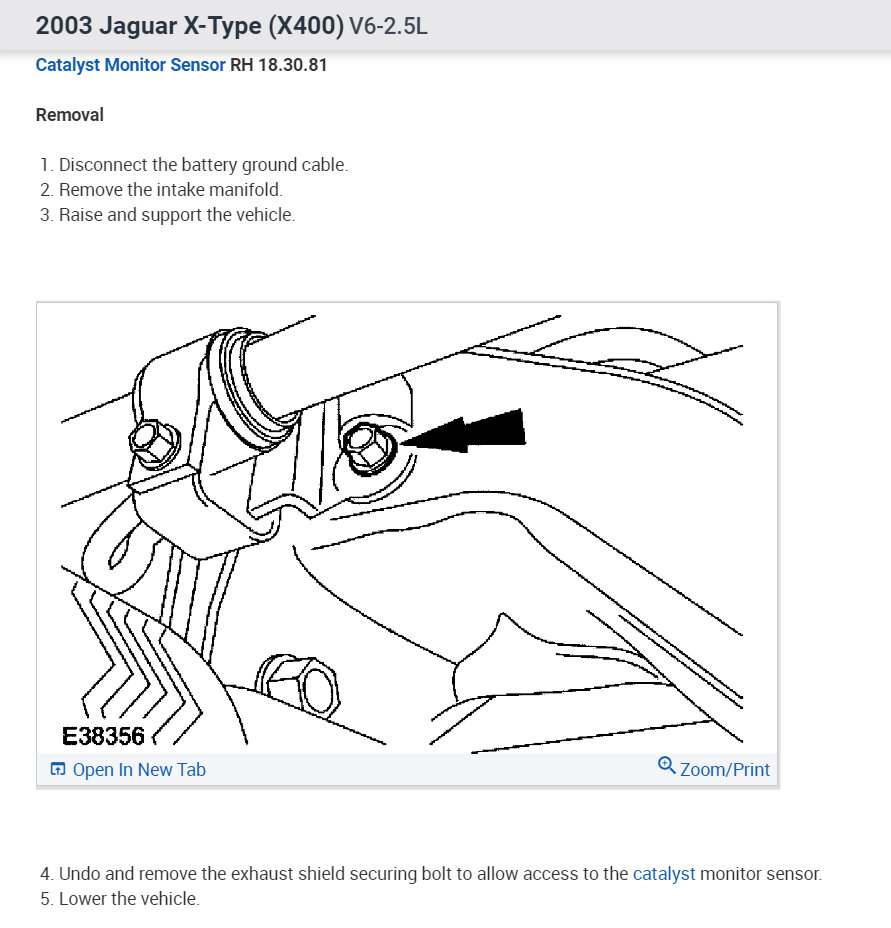 2003 Jaguar X-Type (X400) V6-2.5L

Catalyst Monitor Sensor RH 18.30.81

Removal

1. Disconnect the battery ground cable.
2. Remove the intake manifold.
3. Raise and support the vehicle.

E38356

Open In New Tab

Zoom/Print

4. Undo and remove the exhaust shield securing bolt to allow access to the catalyst monitor sensor.
5. Lower the vehicle.