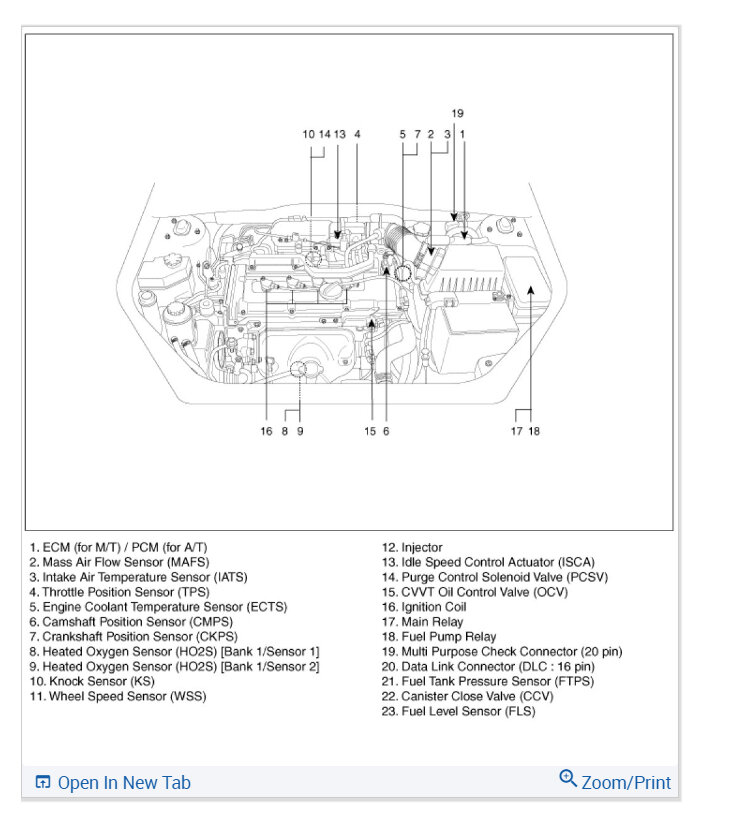 19

10 14 13 4

5 7 2 3 1

16 8 9

15 6

17 18

1. ECM (for M/T) / PCM (for A/T)
2. Mass Air Flow Sensor (MAFS)
3. Intake Air Temperature Sensor (IATS)
4. Throttle Position Sensor (TPS)
5. Engine Coolant Temperature Sensor (ECTS)
6. Camshaft Position Sensor (CMPS)
7. Crankshaft Position Sensor (CKPS)
8. Heated Oxygen Sensor (HO2S) [Bank 1/Sensor 1]
9. Heated Oxygen Sensor (HO2S) [Bank 1/Sensor 2]
10. Knock Sensor (KS)
11. Wheel Speed Sensor (WSS)

12. Injector
13. Idle Speed Control Actuator (ISCA)
14. Purge Control Solenoid Valve (PCSV)
15. CVVT Oil Control Valve (OCV)
16. Ignition Coil
17. Main Relay
18. Fuel Pump Relay
19. Multi Purpose Check Connector (20 pin)
20. Data Link Connector (DLC : 16 pin)
21. Fuel Tank Pressure Sensor (FTPS)
22. Canister Close Valve (CCV)
23. Fuel Level Sensor (FLS)

Open In New Tab

Zoom/Print