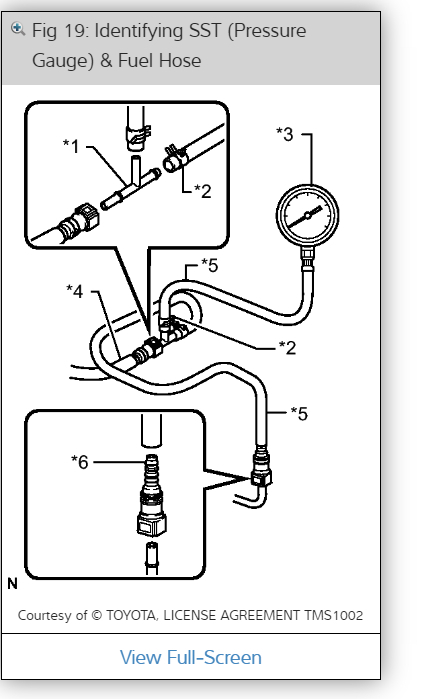 Fig 19: Identifying SST (Pressure Gauge) & Fuel Hose

*1

*2

*3

*5

*4

*2

*5

*6

N

Courtesy of © TOYOTA, LICENSE AGREEMENT TMS1002

View Full-Screen