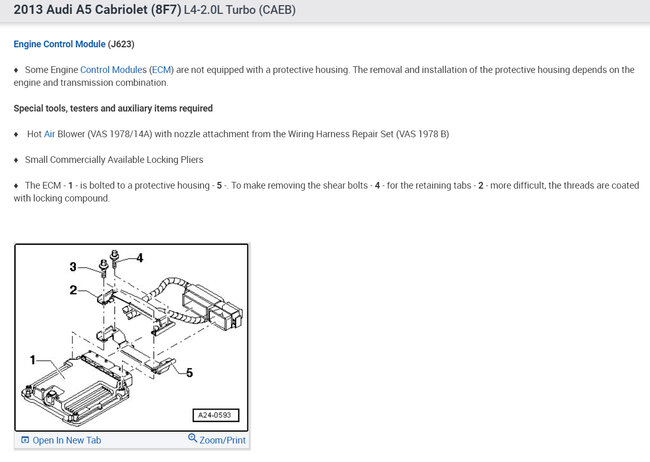 2013 Audi A5 Cabriolet (8F7) L4-2.0L Turbo (CAEB)

Engine Control Module (J623)

♦ Some Engine Control Modules (ECM) are not equipped with a protective housing. The removal and installation of the protective housing depends on the engine and transmission combination.

Special tools, testers and auxiliary items required

♦ Hot Air Blower (VAS 1978/14A) with nozzle attachment from the Wiring Harness Repair Set (VAS 1978 B)

♦ Small Commercially Available Locking Pliers

♦ The ECM - 1 - is bolted to a protective housing - 5 -. To make removing the shear bolts - 4 - for the retaining tabs - 2 - more difficult, the threads are coated with locking compound.

3
4
2
1
5
A24-0593

Open In New Tab
Zoom/Print