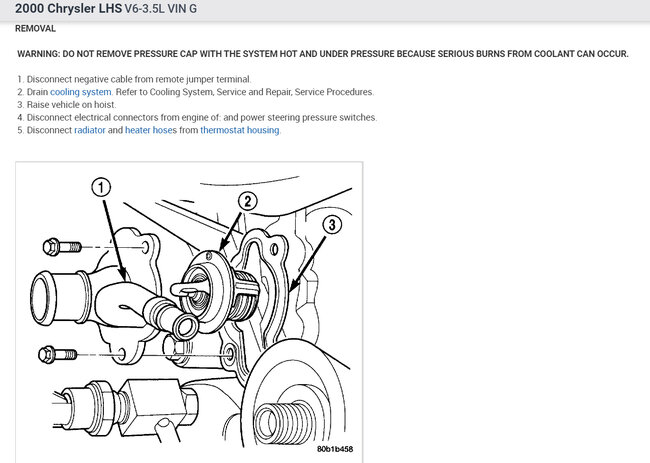 2000 Chrysler LHS V6-3.5L VIN G
REMOVAL

WARNING: DO NOT REMOVE PRESSURE CAP WITH THE SYSTEM HOT AND UNDER PRESSURE BECAUSE SERIOUS BURNS FROM COOLANT CAN OCCUR.

1. Disconnect negative cable from remote jumper terminal.
2. Drain cooling system. Refer to Cooling System, Service and Repair, Service Procedures.
3. Raise vehicle on hoist.
4. Disconnect electrical connectors from engine of: and power steering pressure switches.
5. Disconnect radiator and heater hoses from thermostat housing.

1
2
3
80b1b458