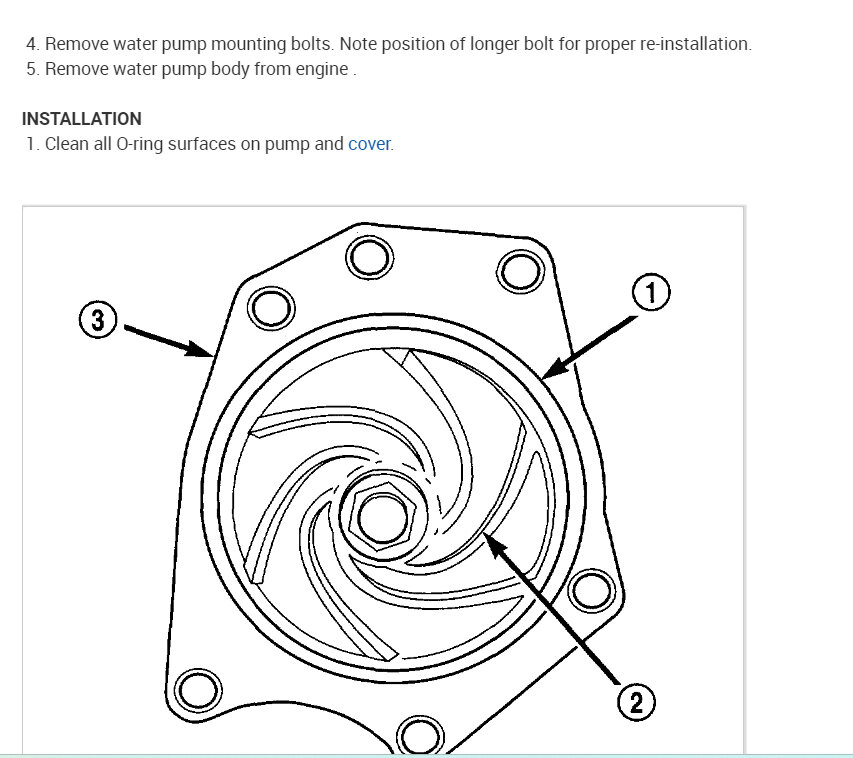 4. Remove water pump mounting bolts. Note position of longer bolt for proper re-installation.
5. Remove water pump body from engine .

INSTALLATION
1. Clean all O-ring surfaces on pump and cover.

3
1
2