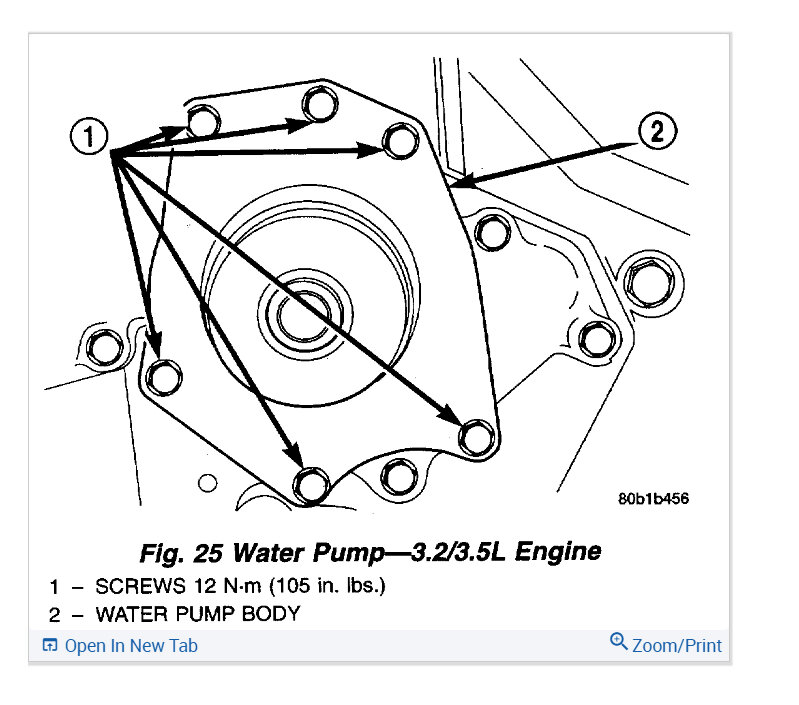 1

2

80b1b456

Fig. 25 Water Pump—3.2/3.5L Engine

1 – SCREWS 12 N·m (105 in. lbs.)
2 – WATER PUMP BODY

Open In New Tab

Zoom/Print