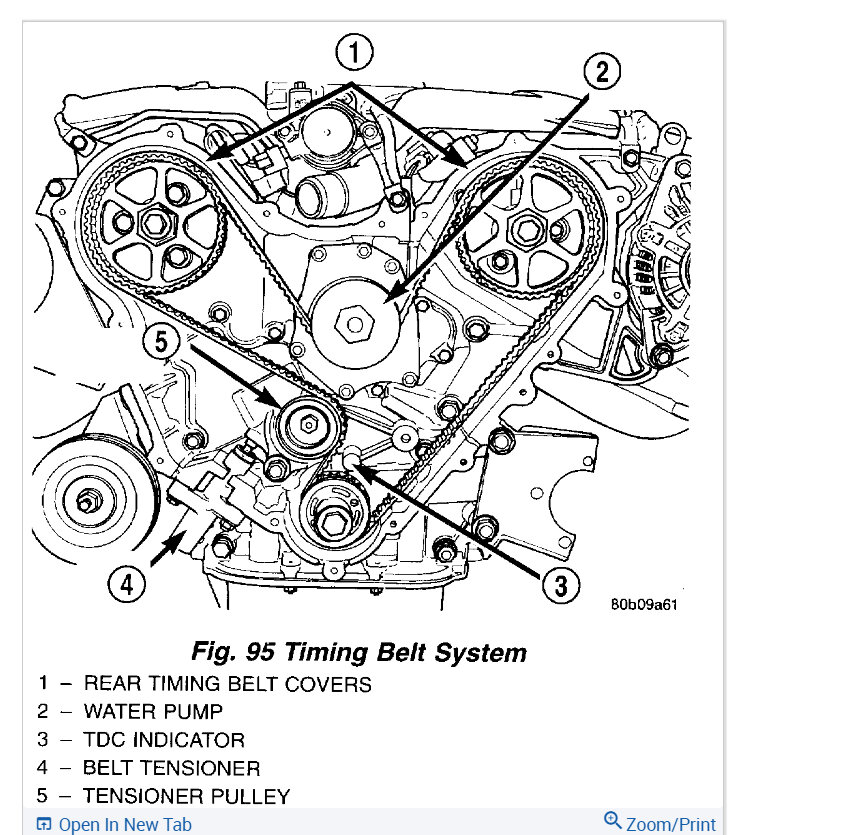 1

2

5

4

3

80b09a61

Fig. 95 Timing Belt System

1 – REAR TIMING BELT COVERS
2 – WATER PUMP
3 – TDC INDICATOR
4 – BELT TENSIONER
5 – TENSIONER PULLEY

Open In New Tab

Zoom/Print