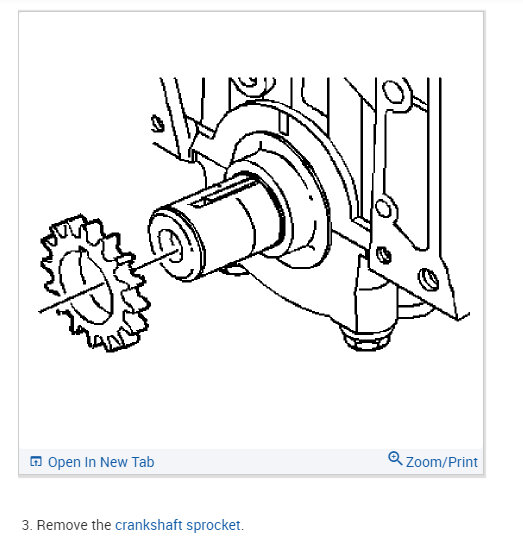 Open In New Tab

Zoom/Print

3. Remove the crankshaft sprocket.