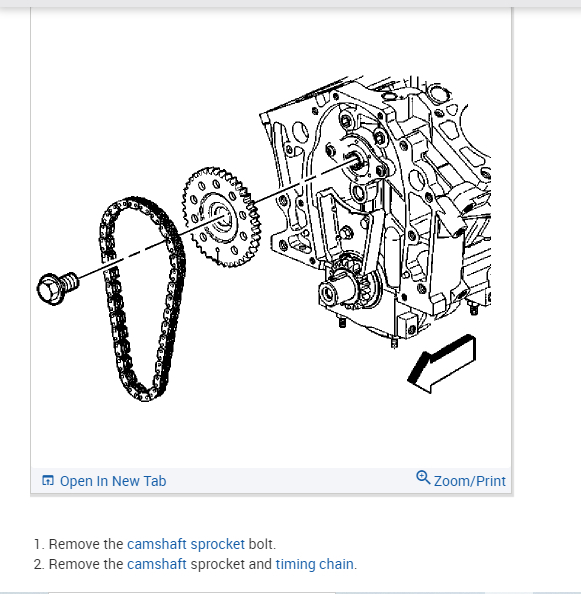 Open In New Tab
Zoom/Print

1. Remove the camshaft sprocket bolt.
2. Remove the camshaft sprocket and timing chain.