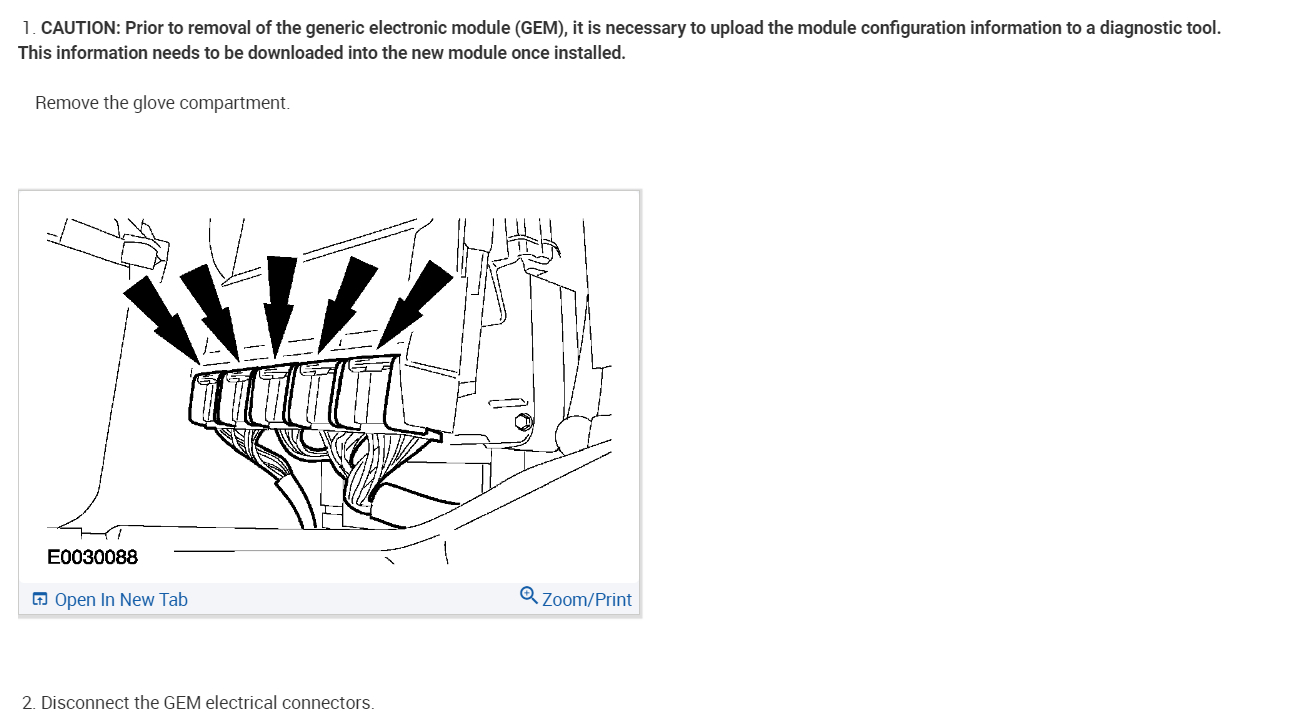 1. CAUTION: Prior to removal of the generic electronic module (GEM), it is necessary to upload the module configuration information to a diagnostic tool. This information needs to be downloaded into the new module once installed.

Remove the glove compartment.

E0030088

Open In New Tab

Zoom/Print

2. Disconnect the GEM electrical connectors.