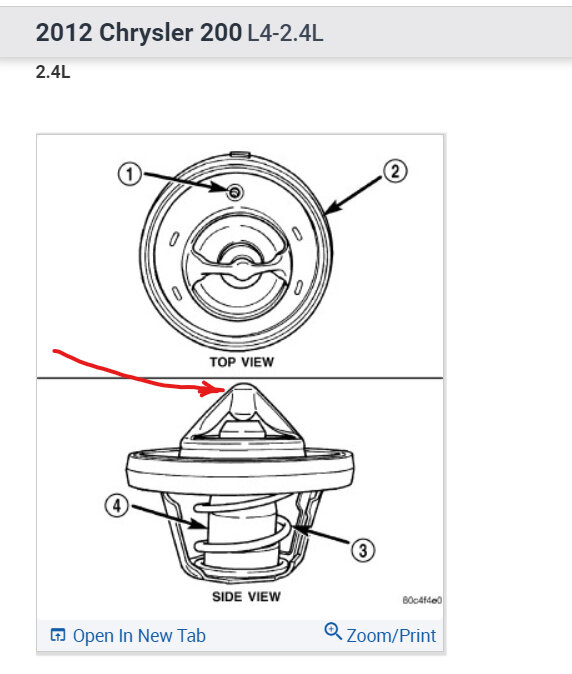 2012 Chrysler 200 L4-2.4L

2.4L

1

2

TOP VIEW

4

3

SIDE VIEW

80c4f4e0

Open In New Tab

Zoom/Print