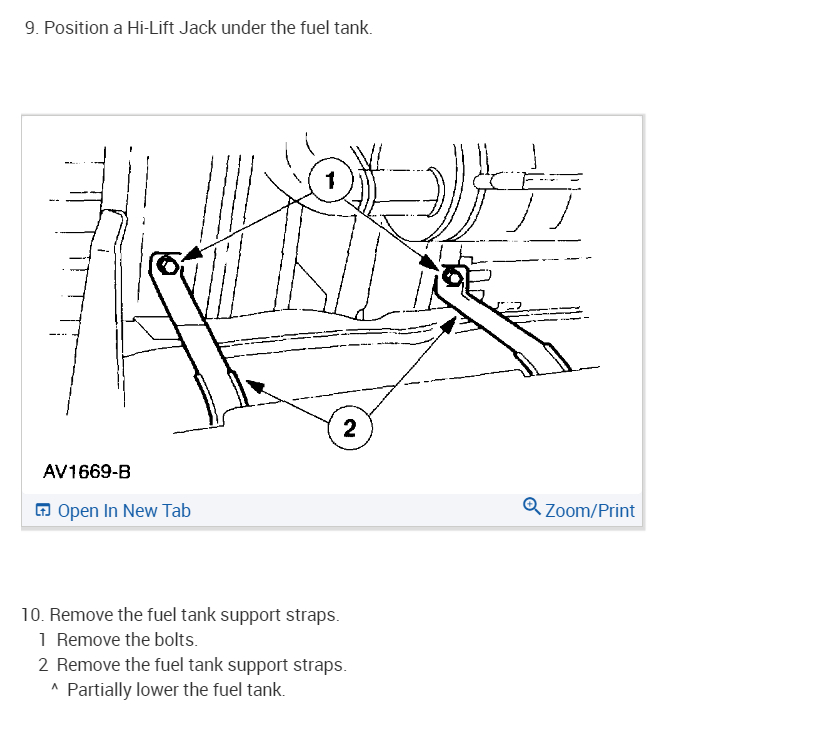 9. Position a Hi-Lift Jack under the fuel tank.

1

2

AV1669-B

Open In New Tab

Zoom/Print

10. Remove the fuel tank support straps.
1 Remove the bolts.
2 Remove the fuel tank support straps.
^ Partially lower the fuel tank.