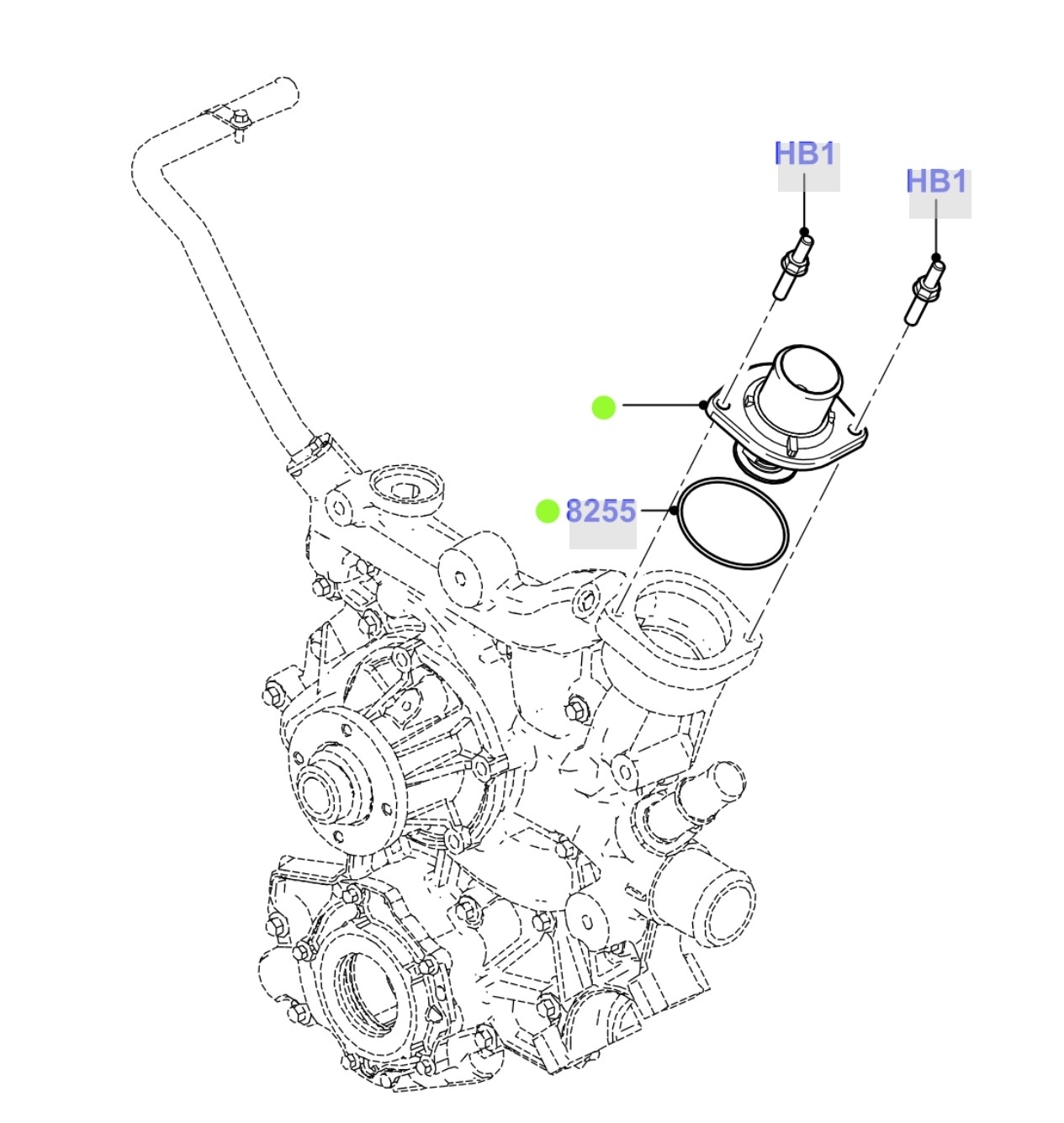 HB1
HB1
8255