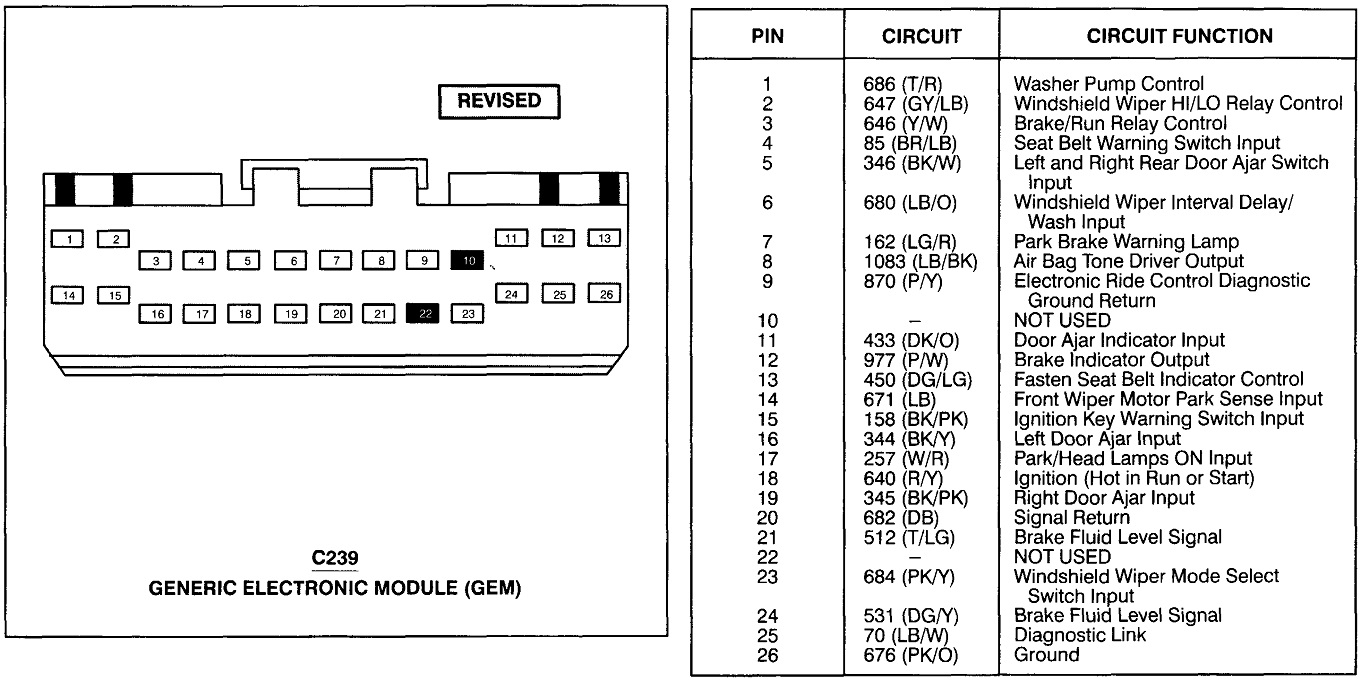 REVISED

1 2 3 4 5 6 7 8 9 10 11 12 13
14 15 16 17 18 19 20 21 22 23 24 25 26

C239
GENERIC ELECTRONIC MODULE (GEM)

| PIN | CIRCUIT | CIRCUIT FUNCTION |
|---|---|---|
| 1 | 686 (T/R) | Washer Pump Control |
| 2 | 647 (GY/LB) | Windshield Wiper HI/LO Relay Control |
| 3 | 646 (Y/W) | Brake/Run Relay Control |
| 4 | 85 (BR/LB) | Seat Belt Warning Switch Input |
| 5 | 346 (BK/W) | Left and Right Rear Door Ajar Switch Input |
| 6 | 680 (LB/O) | Windshield Wiper Interval Delay/ Wash Input |
| 7 | 162 (LG/R) | Park Brake Warning Lamp |
| 8 | 1083 (LB/BK) | Air Bag Tone Driver Output |
| 9 | 870 (P/Y) | Electronic Ride Control Diagnostic Ground Return |
| 10 | – | NOT USED |
| 11 | 433 (DK/O) | Door Ajar Indicator Input |
| 12 | 977 (P/W) | Brake Indicator Output |
| 13 | 450 (DG/LG) | Fasten Seat Belt Indicator Control |
| 14 | 671 (LB) | Front Wiper Motor Park Sense Input |
| 15 | 158 (BK/PK) | Ignition Key Warning Switch Input |
| 16 | 344 (BK/Y) | Left Door Ajar Input |
| 17 | 257 (W/R) | Park/Head Lamps ON Input |
| 18 | 640 (R/Y) | Ignition (Hot in Run or Start) |
| 19 | 345 (BK/PK) | Right Door Ajar Input |
| 20 | 682 (DB) | Signal Return |
| 21 | 512 (T/LG) | Brake Fluid Level Signal |
| 22 | – | NOT USED |
| 23 | 684 (PK/Y) | Windshield Wiper Mode Select Switch Input |
| 24 | 531 (DG/Y) | Brake Fluid Level Signal |
| 25 | 70 (LB/W) | Diagnostic Link |
| 26 | 676 (PK/O) | Ground |