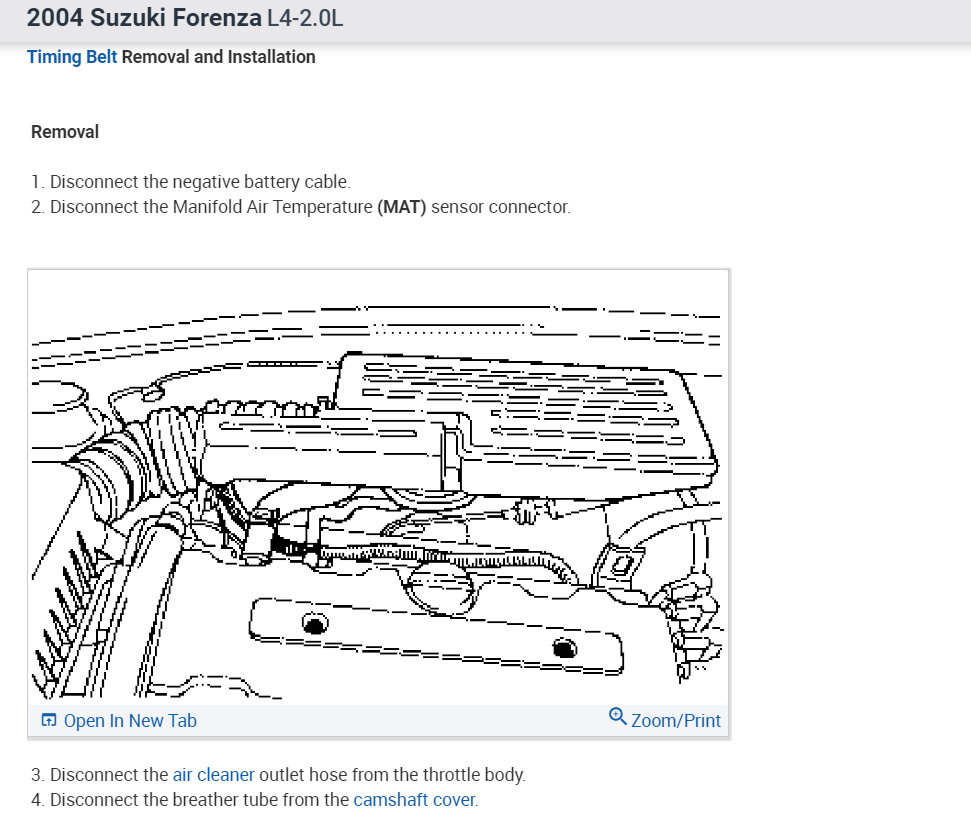 2004 Suzuki Forenza L4-2.0L

Timing Belt Removal and Installation

Removal

1. Disconnect the negative battery cable.
2. Disconnect the Manifold Air Temperature (MAT) sensor connector.

Open In New Tab

Zoom/Print

3. Disconnect the air cleaner outlet hose from the throttle body.
4. Disconnect the breather tube from the camshaft cover.