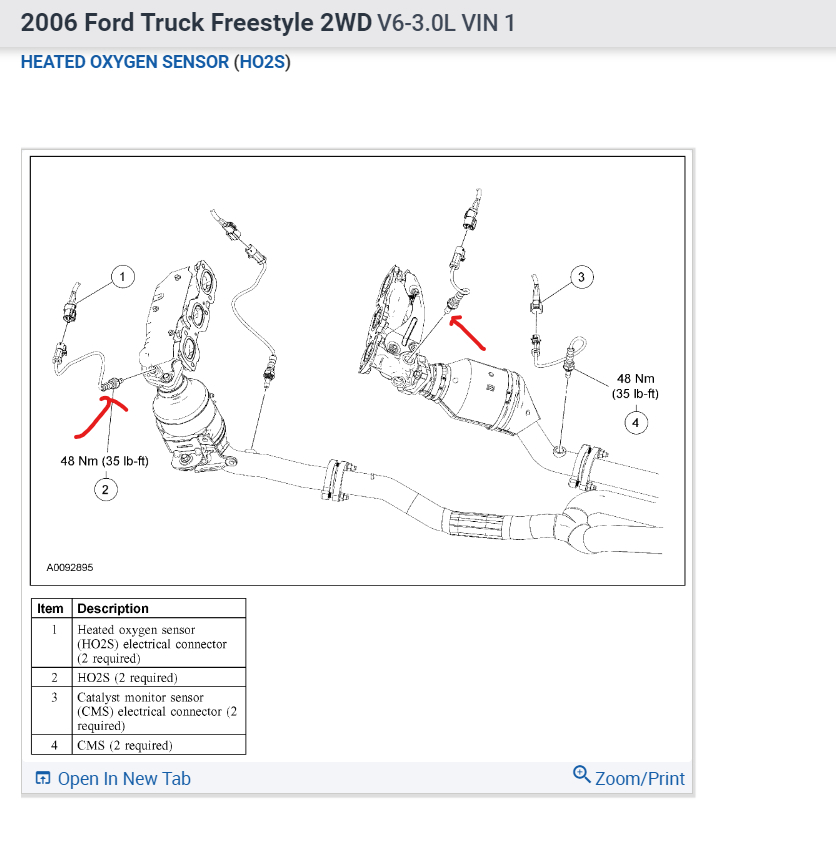 2006 Ford Truck Freestyle 2WD V6-3.0L VIN 1

HEATED OXYGEN SENSOR (HO2S)

1

3

48 Nm (35 lb-ft)

4

48 Nm (35 lb-ft)

2

A0092895

| Item | Description |
|---|---|
| 1 | Heated oxygen sensor (HO2S) electrical connector (2 required) |
| 2 | HO2S (2 required) |
| 3 | Catalyst monitor sensor (CMS) electrical connector (2 required) |
| 4 | CMS (2 required) |

Open In New Tab

Zoom/Print