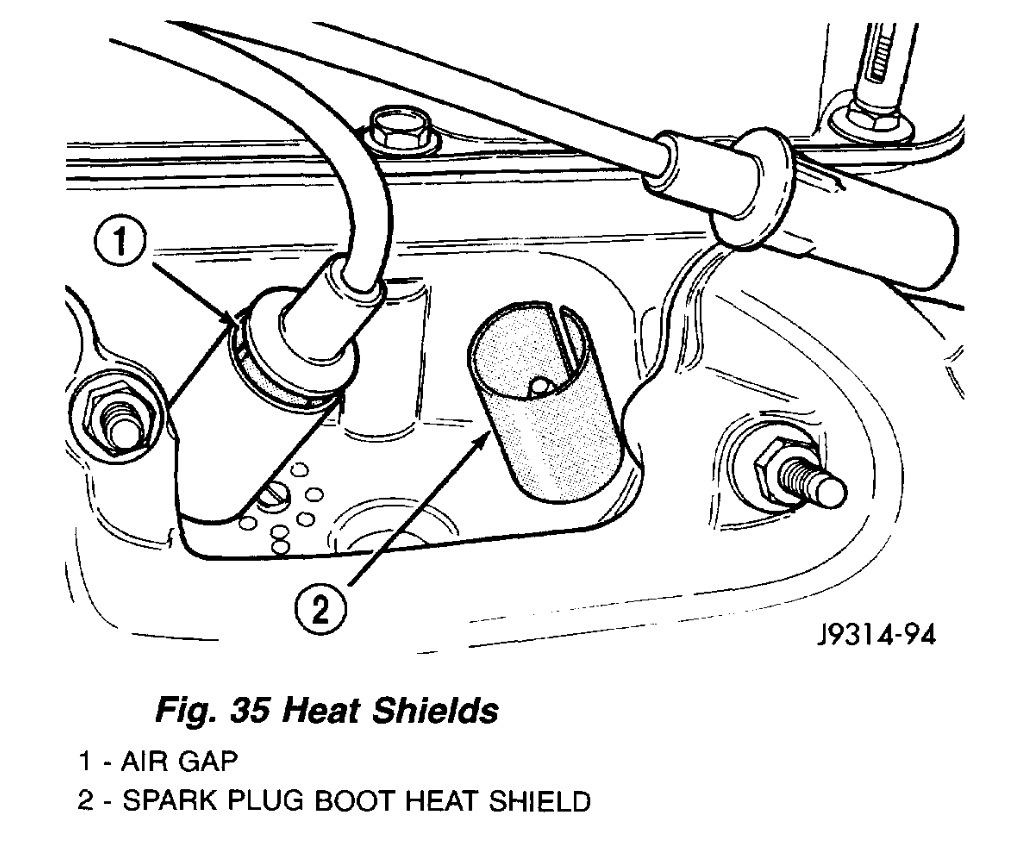 1

2

J9314-94

Fig. 35 Heat Shields

1 - AIR GAP
2 - SPARK PLUG BOOT HEAT SHIELD