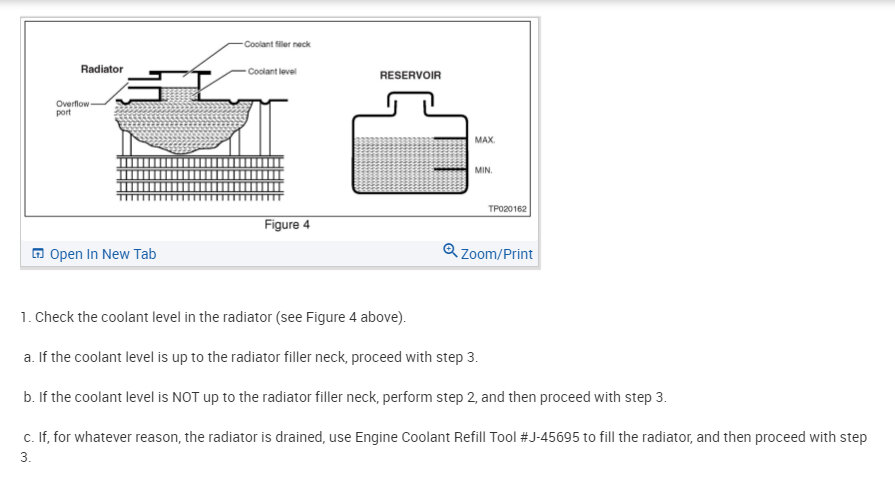 Coolant filler neck

Radiator

Coolant level

Overflow port

RESERVOIR

MAX.

MIN.

TP020162

Figure 4

Open In New Tab

Zoom/Print

1. Check the coolant level in the radiator (see Figure 4 above).

a. If the coolant level is up to the radiator filler neck, proceed with step 3.

b. If the coolant level is NOT up to the radiator filler neck, perform step 2, and then proceed with step 3.

c. If, for whatever reason, the radiator is drained, use Engine Coolant Refill Tool #J-45695 to fill the radiator, and then proceed with step 3.