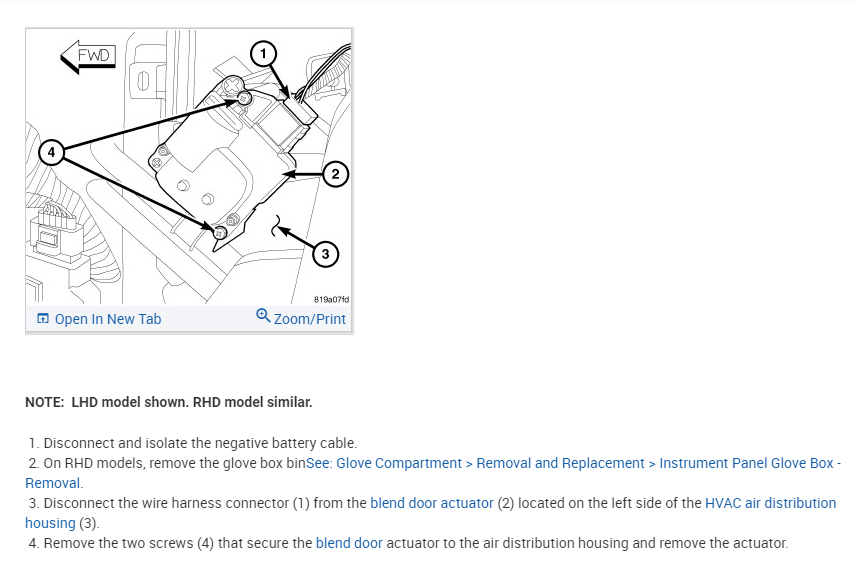 FWD

1

2

3

4

819a07fd

Open In New Tab

Zoom/Print

NOTE: LHD model shown. RHD model similar.

1. Disconnect and isolate the negative battery cable.
2. On RHD models, remove the glove box binSee: Glove Compartment > Removal and Replacement > Instrument Panel Glove Box - Removal.
3. Disconnect the wire harness connector (1) from the blend door actuator (2) located on the left side of the HVAC air distribution housing (3).
4. Remove the two screws (4) that secure the blend door actuator to the air distribution housing and remove the actuator.