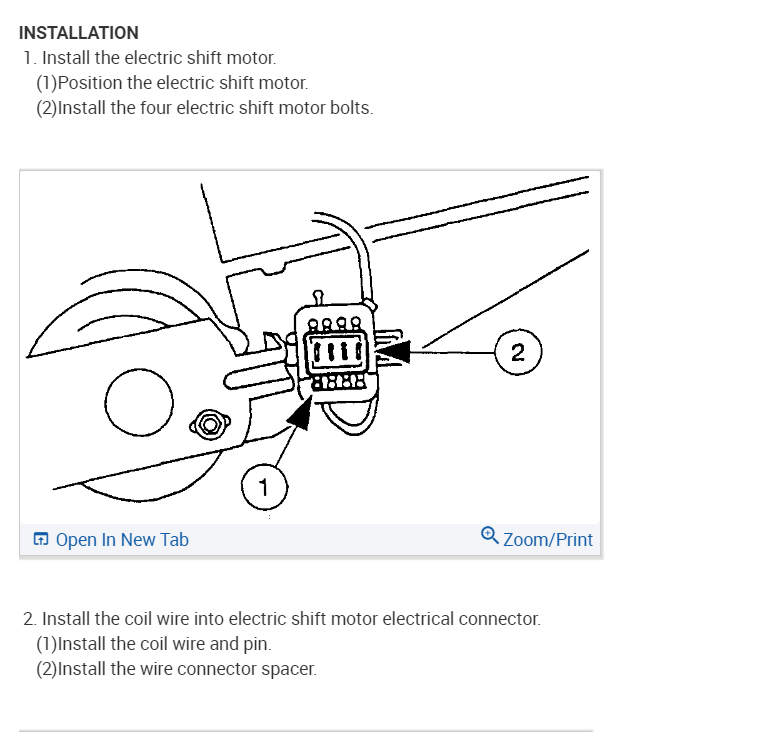 INSTALLATION
1. Install the electric shift motor.
(1)Position the electric shift motor.
(2)Install the four electric shift motor bolts.

2

1

Open In New Tab

Zoom/Print

2. Install the coil wire into electric shift motor electrical connector.
(1)Install the coil wire and pin.
(2)Install the wire connector spacer.