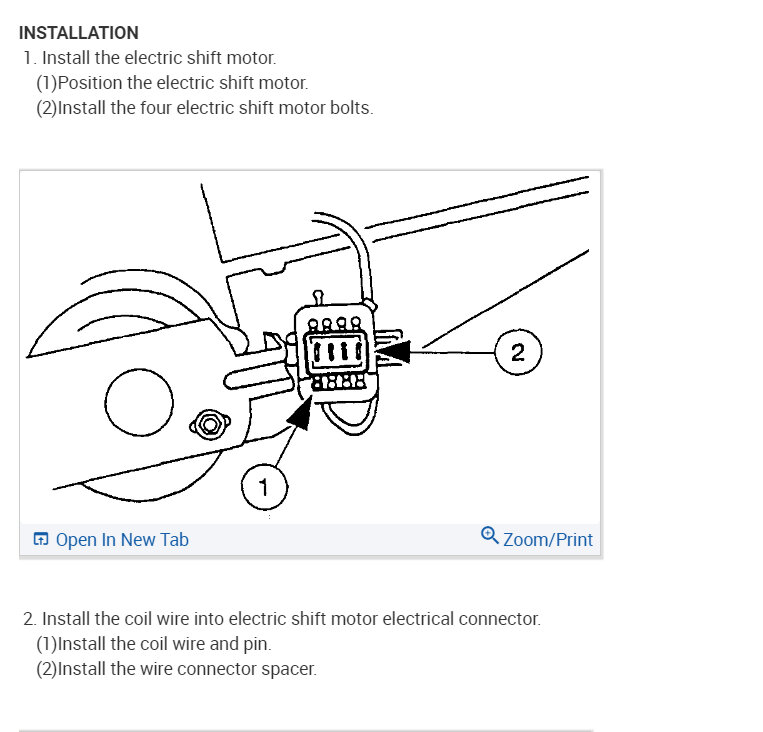 INSTALLATION

1. Install the electric shift motor.
(1)Position the electric shift motor.
(2)Install the four electric shift motor bolts.

2

1

Open In New Tab

Zoom/Print

2. Install the coil wire into electric shift motor electrical connector.
(1)Install the coil wire and pin.
(2)Install the wire connector spacer.