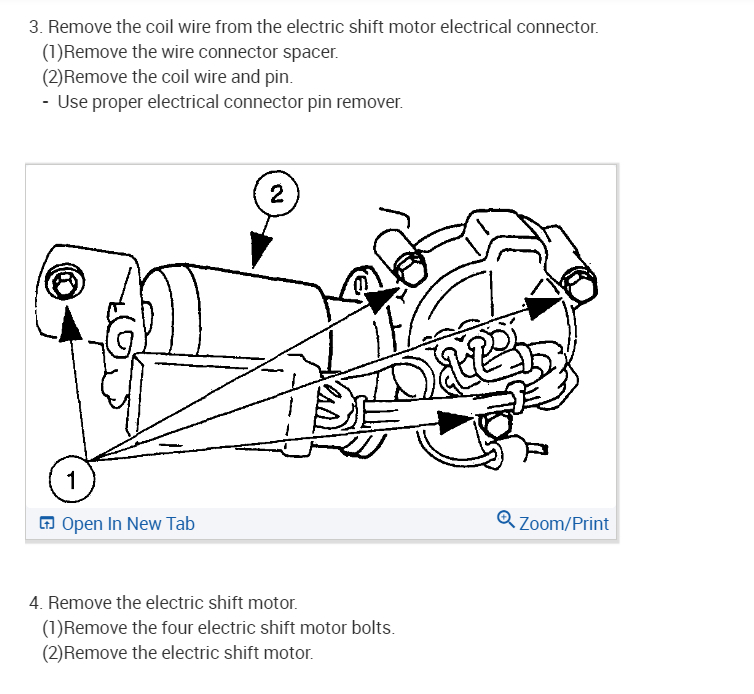 3. Remove the coil wire from the electric shift motor electrical connector.
(1)Remove the wire connector spacer.
(2)Remove the coil wire and pin.
- Use proper electrical connector pin remover.

2

1

Open In New Tab

Zoom/Print

4. Remove the electric shift motor.
(1)Remove the four electric shift motor bolts.
(2)Remove the electric shift motor.