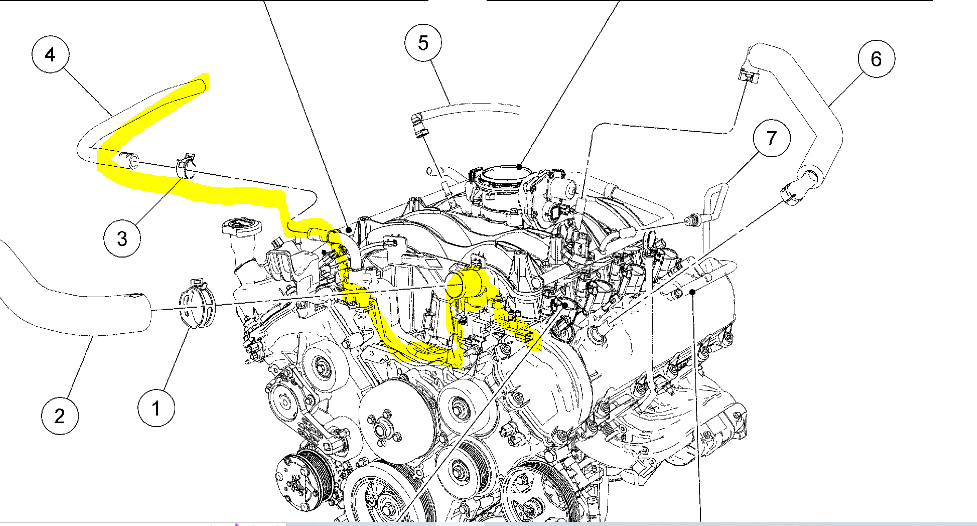 4
5
6
7
3
2
1