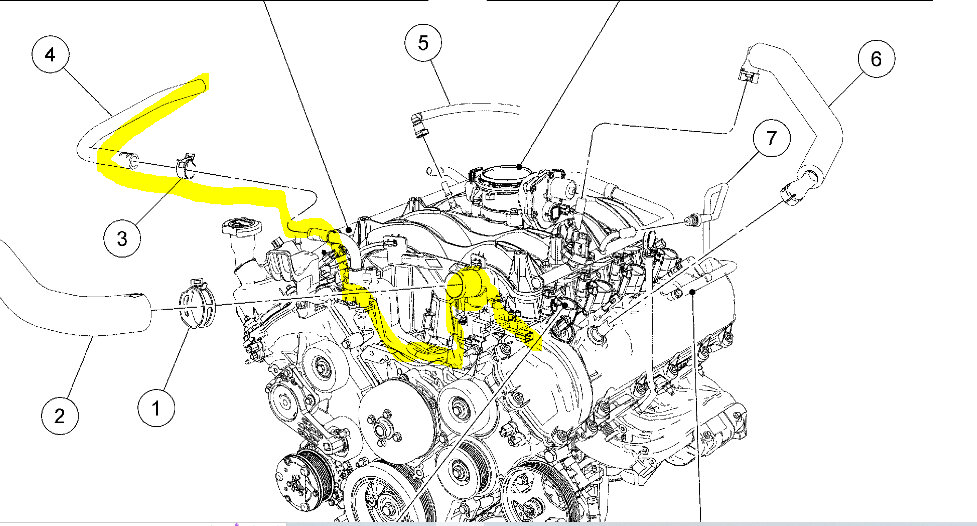 4
5
6
7
3
2
1