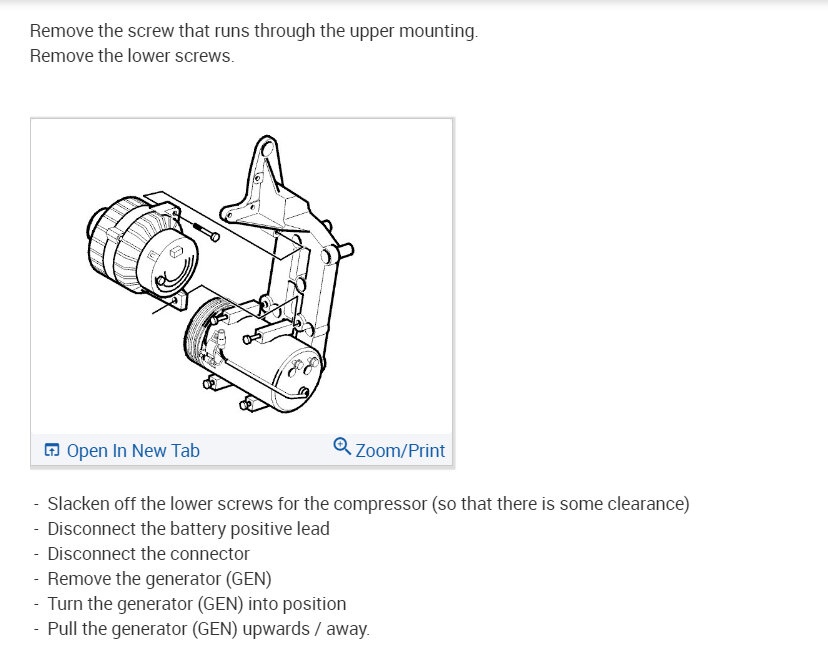 Remove the screw that runs through the upper mounting.
Remove the lower screws.

Open In New Tab
Zoom/Print

- Slacken off the lower screws for the compressor (so that there is some clearance)
- Disconnect the battery positive lead
- Disconnect the connector
- Remove the generator (GEN)
- Turn the generator (GEN) into position
- Pull the generator (GEN) upwards / away.