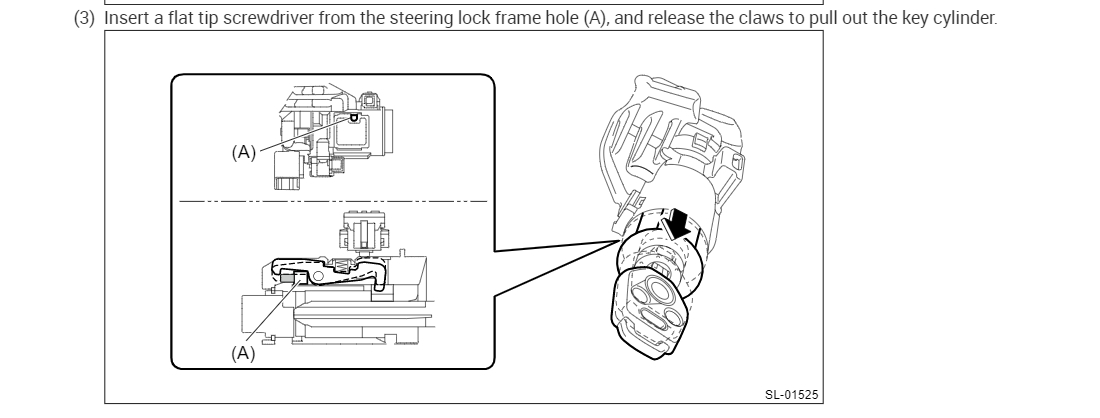 (3) Insert a flat tip screwdriver from the steering lock frame hole (A), and release the claws to pull out the key cylinder.

(A)

(A)

SL-01525