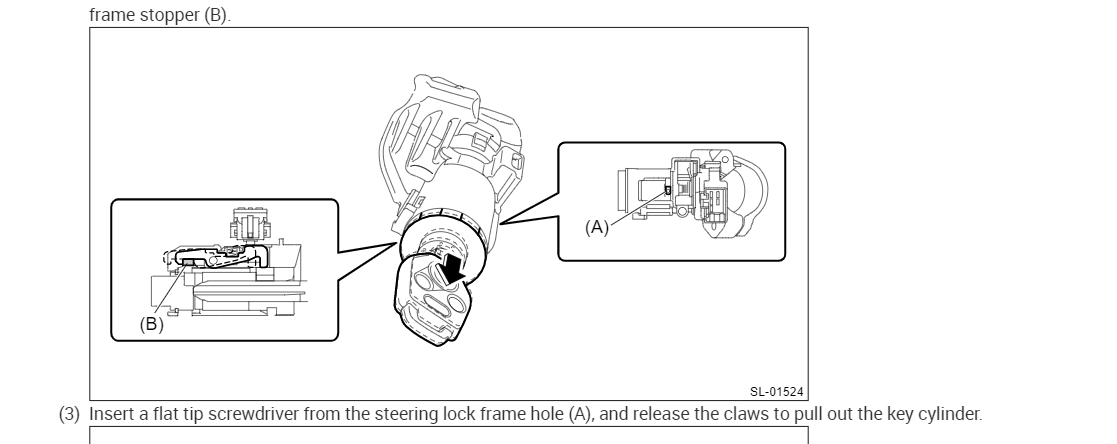 frame stopper (B).

(A)

(B)

SL-01524

(3) Insert a flat tip screwdriver from the steering lock frame hole (A), and release the claws to pull out the key cylinder.