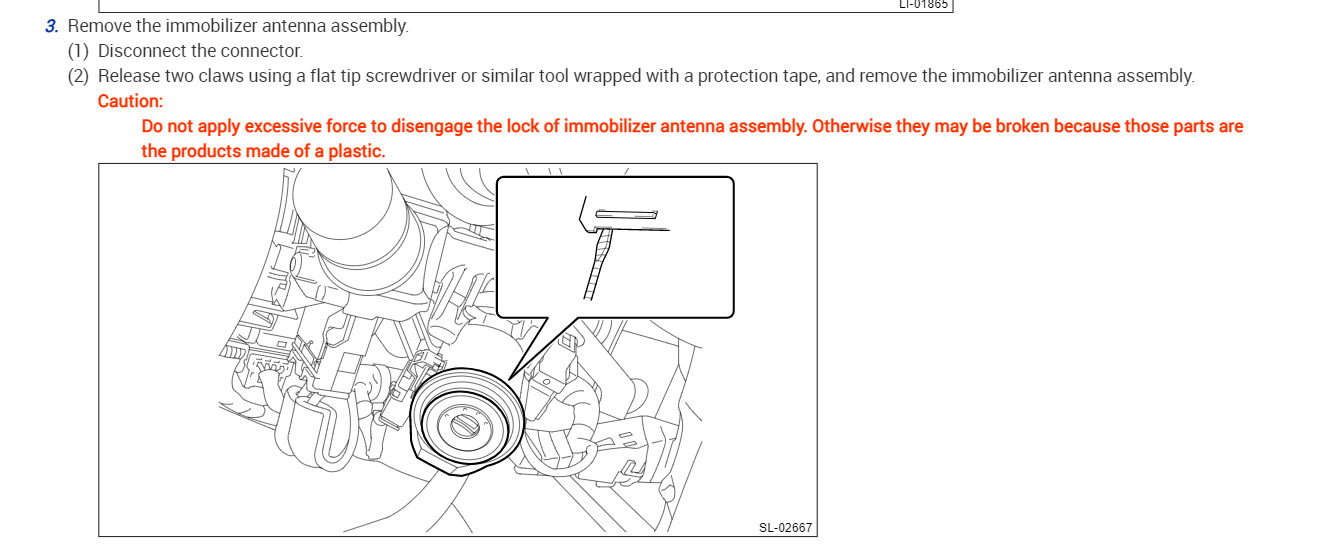 LI-01865

3. Remove the immobilizer antenna assembly.

(1) Disconnect the connector.

(2) Release two claws using a flat tip screwdriver or similar tool wrapped with a protection tape, and remove the immobilizer antenna assembly.

Caution:

Do not apply excessive force to disengage the lock of immobilizer antenna assembly. Otherwise they may be broken because those parts are the products made of a plastic.

SL-02667