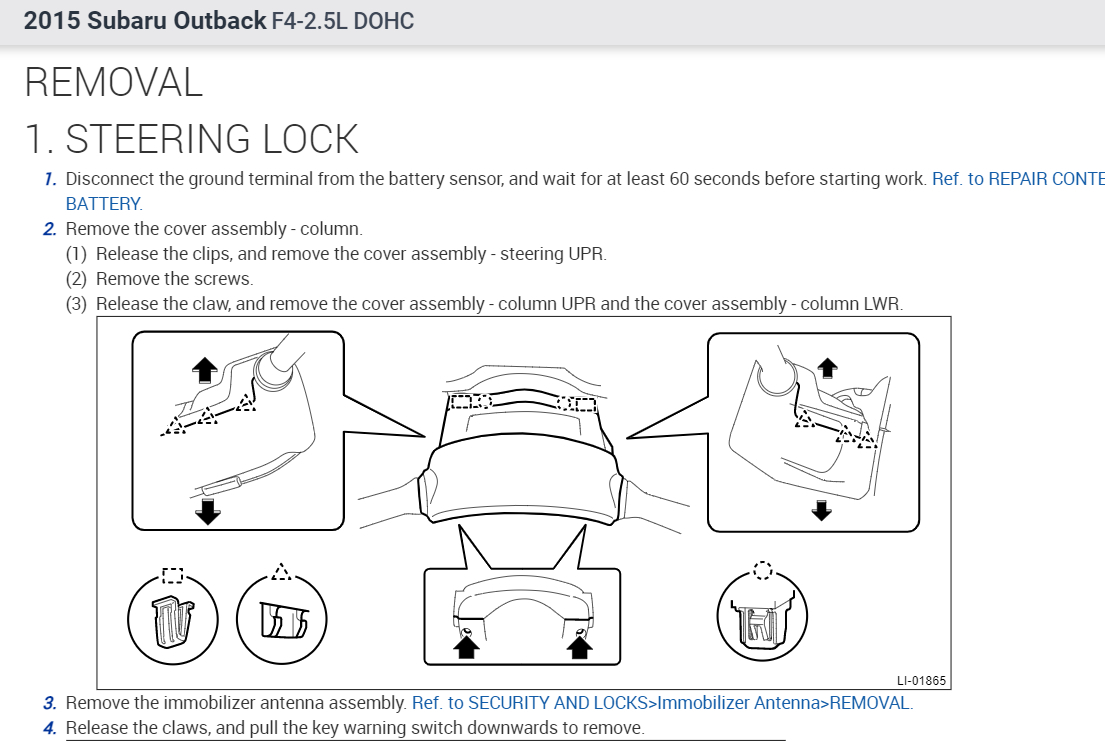 2015 Subaru Outback F4-2.5L DOHC

REMOVAL

1. STEERING LOCK

1. Disconnect the ground terminal from the battery sensor, and wait for at least 60 seconds before starting work. Ref. to REPAIR CONTE BATTERY.

2. Remove the cover assembly - column.
(1) Release the clips, and remove the cover assembly - steering UPR.
(2) Remove the screws.
(3) Release the claw, and remove the cover assembly - column UPR and the cover assembly - column LWR.

LI-01865

3. Remove the immobilizer antenna assembly. Ref. to SECURITY AND LOCKS>Immobilizer Antenna>REMOVAL.

4. Release the claws, and pull the key warning switch downwards to remove.