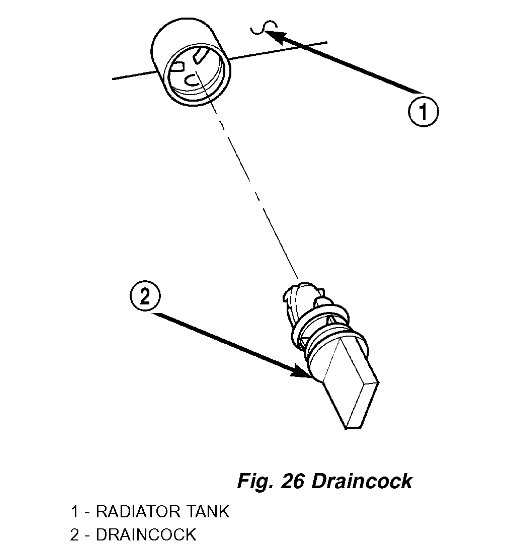 1

2

Fig. 26 Draincock

1 - RADIATOR TANK
2 - DRAINCOCK