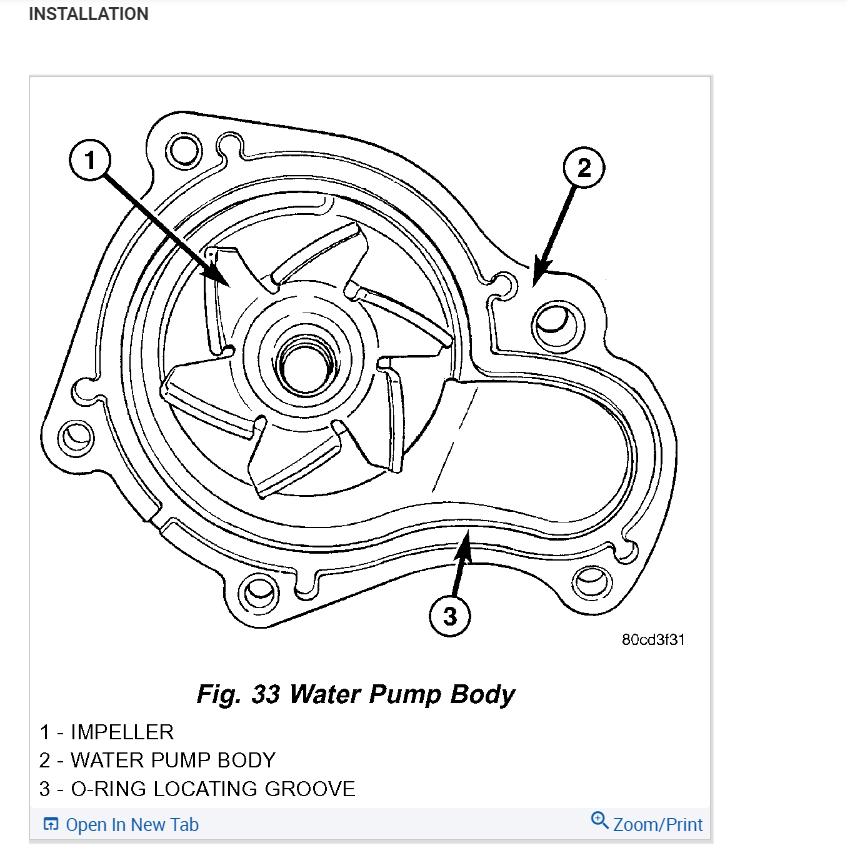 INSTALLATION

1

2

3

80cd3f31

Fig. 33 Water Pump Body

1 - IMPELLER
2 - WATER PUMP BODY
3 - O-RING LOCATING GROOVE

Open In New Tab

Zoom/Print