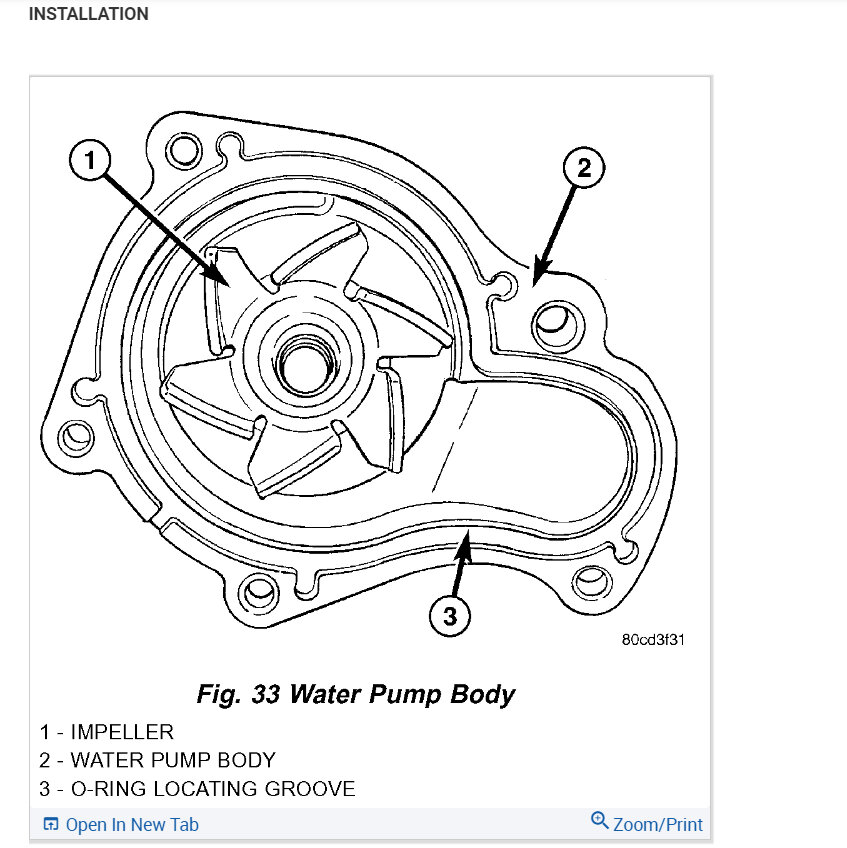 INSTALLATION

1

2

3

80cd3f31

Fig. 33 Water Pump Body

1 - IMPELLER
2 - WATER PUMP BODY
3 - O-RING LOCATING GROOVE

Open In New Tab

Zoom/Print