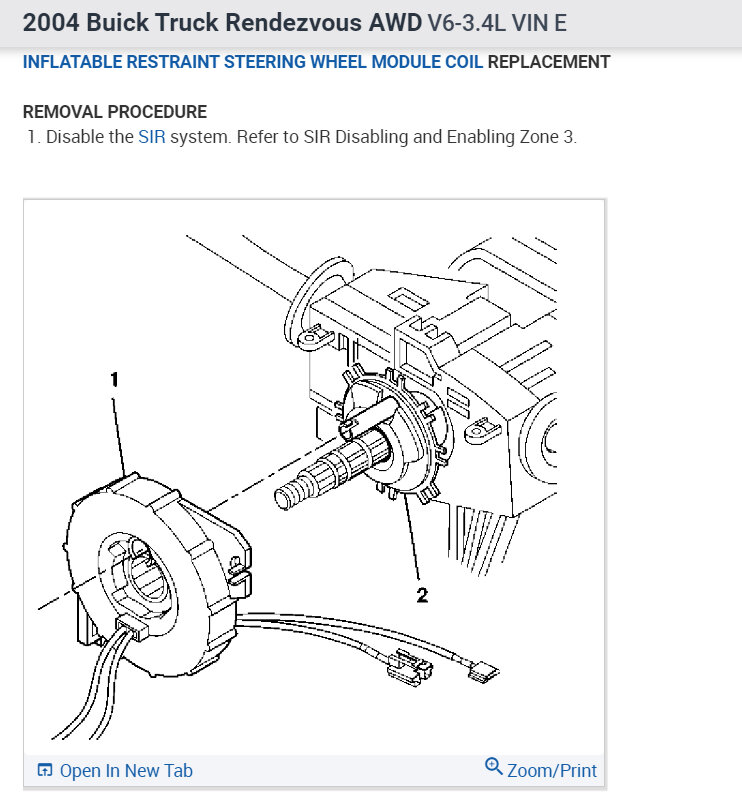 2004 Buick Truck Rendezvous AWD V6-3.4L VIN E

INFLATABLE RESTRAINT STEERING WHEEL MODULE COIL REPLACEMENT

REMOVAL PROCEDURE

1. Disable the SIR system. Refer to SIR Disabling and Enabling Zone 3.

1

2

Open In New Tab

Zoom/Print