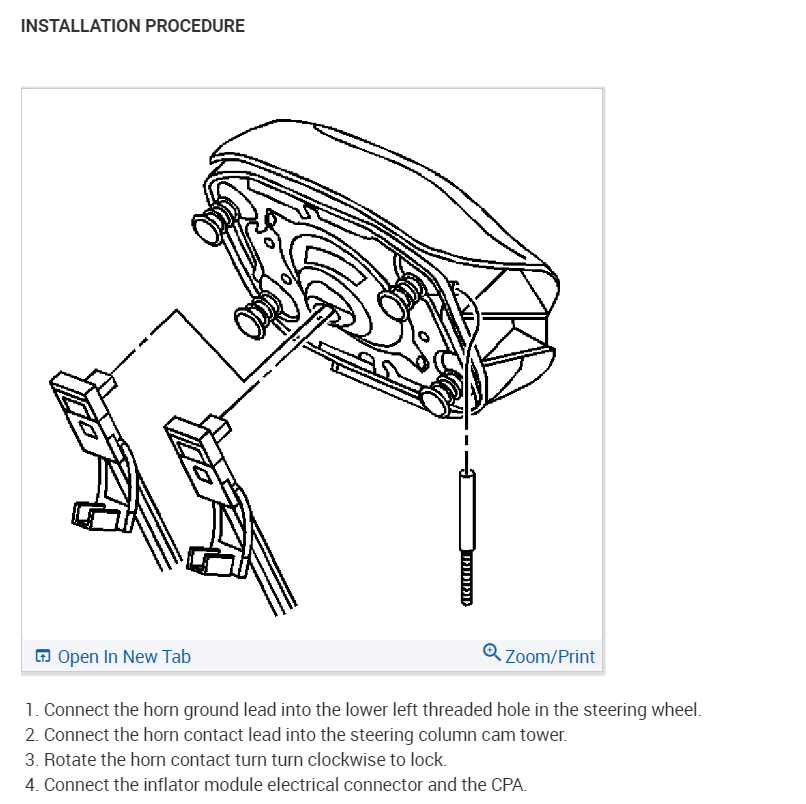 INSTALLATION PROCEDURE

Open In New Tab

Zoom/Print

1. Connect the horn ground lead into the lower left threaded hole in the steering wheel.
2. Connect the horn contact lead into the steering column cam tower.
3. Rotate the horn contact turn turn clockwise to lock.
4. Connect the inflator module electrical connector and the CPA.