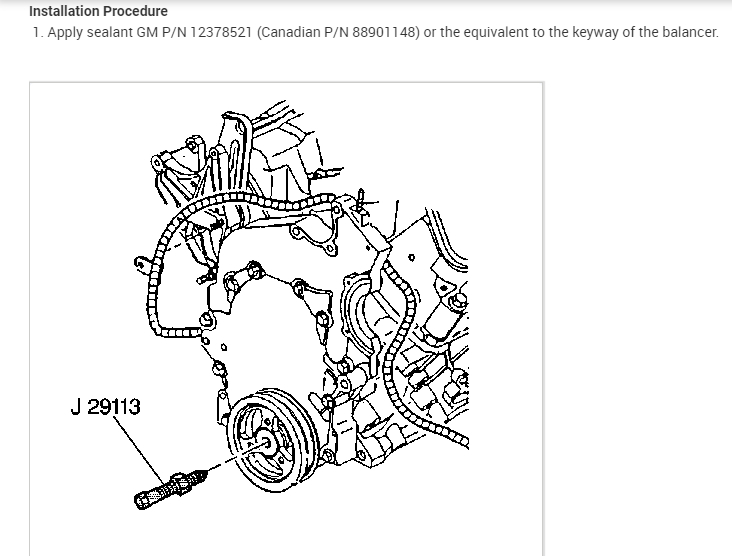 Installation Procedure

1. Apply sealant GM P/N 12378521 (Canadian P/N 88901148) or the equivalent to the keyway of the balancer.

J 29113