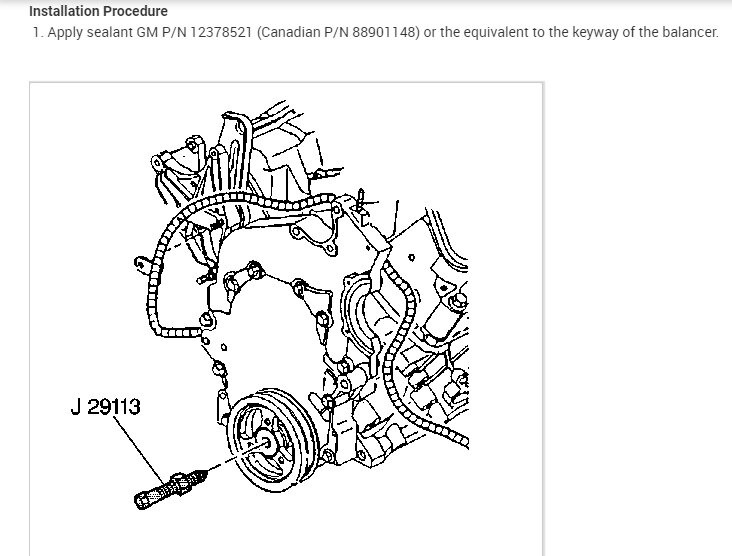 Installation Procedure

1. Apply sealant GM P/N 12378521 (Canadian P/N 88901148) or the equivalent to the keyway of the balancer.

J 29113